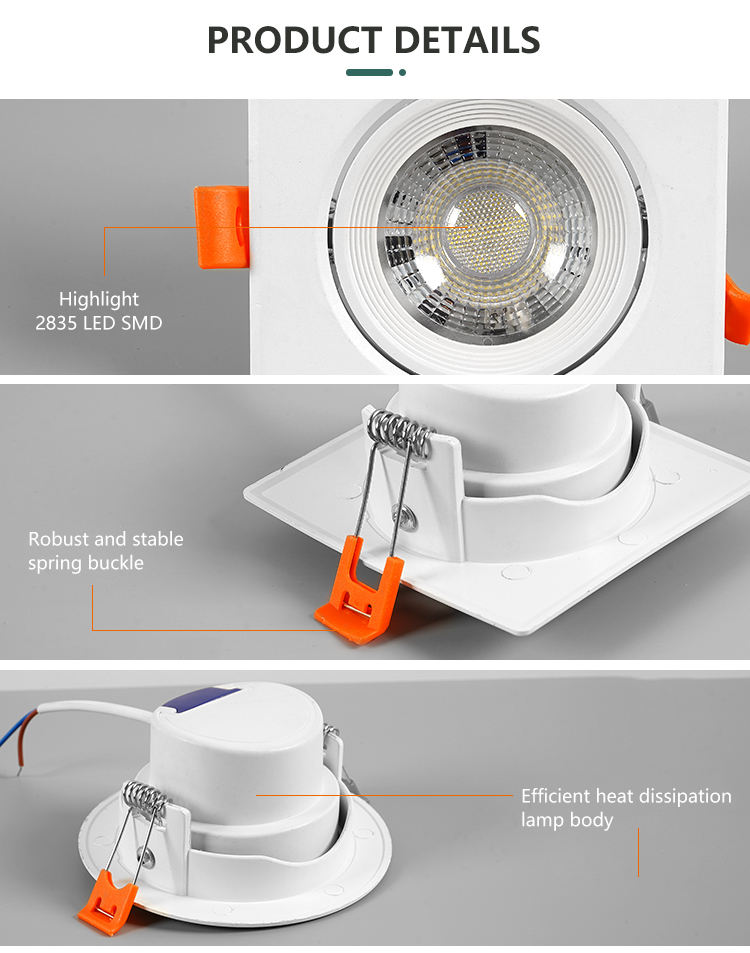 PRODUCT DETAILS

Highlight
2835 LED SMD

Robust and stable
spring buckle

Efficient heat dissipation
lamp body