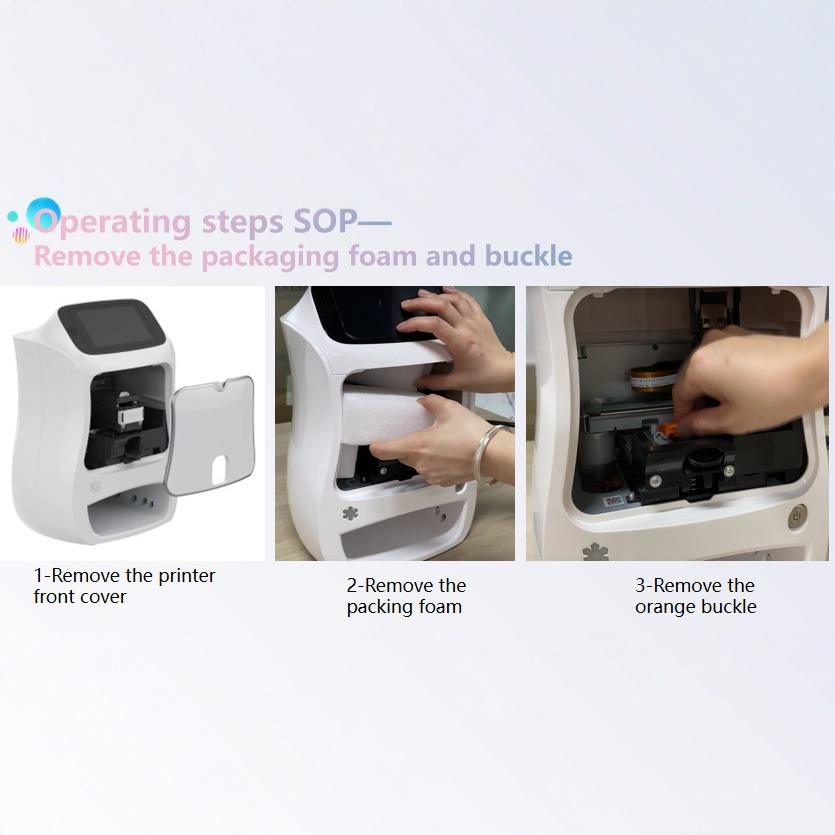 Operating steps SOP—
Remove the packaging foam and buckle

1-Remove the printer front cover

2-Remove the packing foam

3-Remove the orange buckle