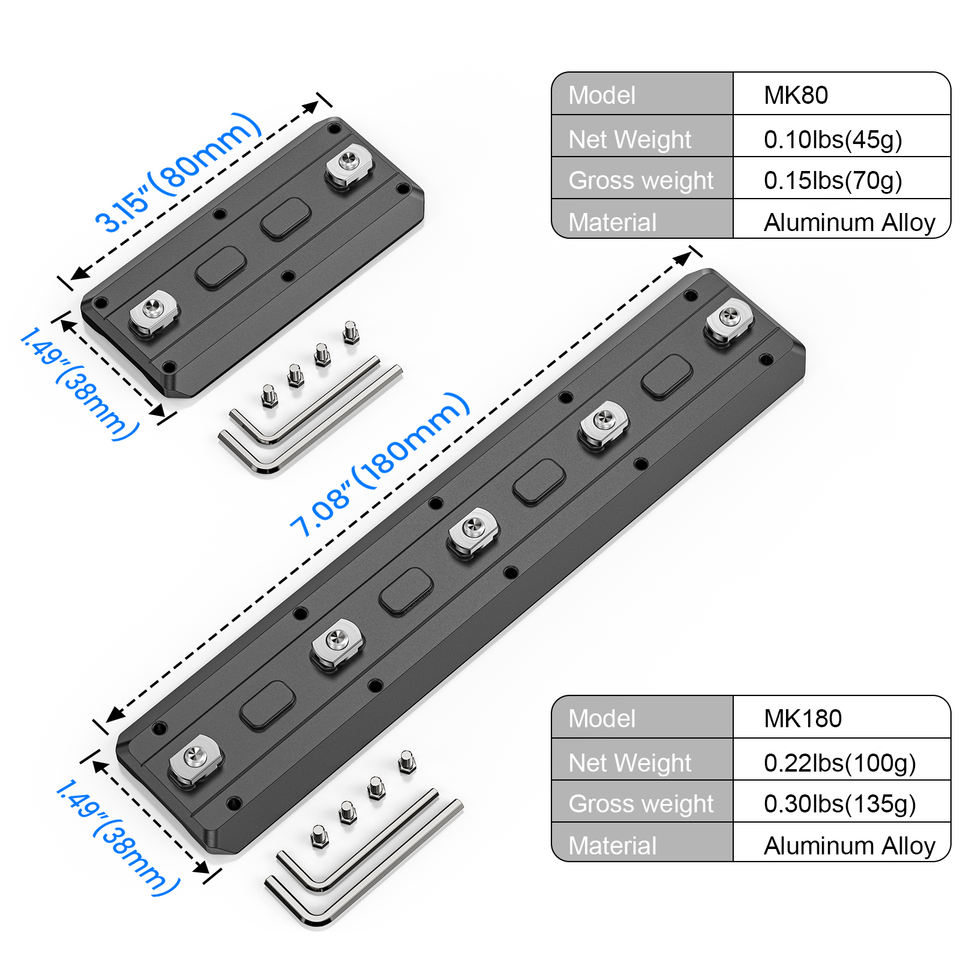 3.15"(80mm)

1.49"(38mm)

| Model | MK80 |
|---|---|
| Net Weight | 0.10lbs(45g) |
| Gross weight | 0.15lbs(70g) |
| Material | Aluminum Alloy |

7.08"(180mm)

1.49"(38mm)

| Model | MK180 |
|---|---|
| Net Weight | 0.22lbs(100g) |
| Gross weight | 0.30lbs(135g) |
| Material | Aluminum Alloy |