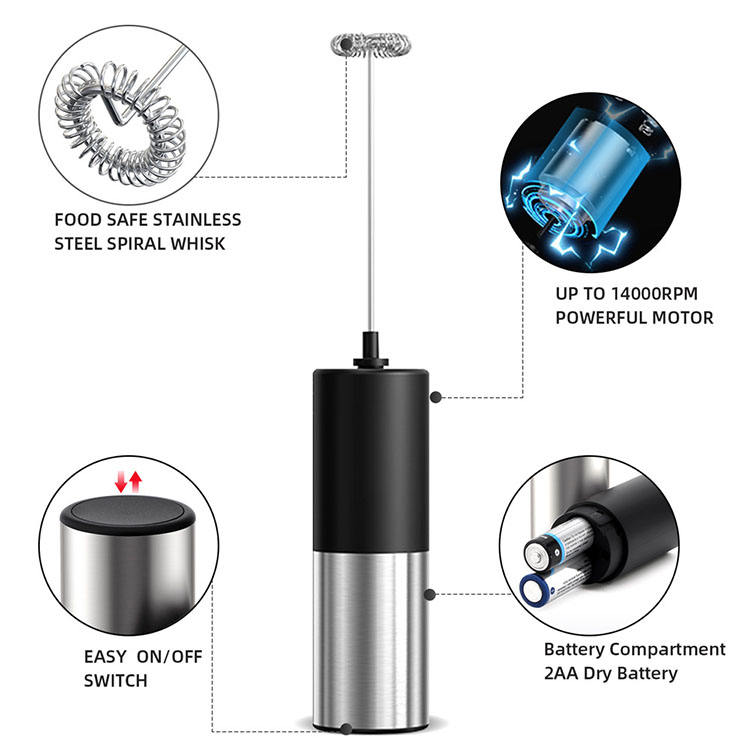 FOOD SAFE STAINLESS STEEL SPIRAL WHISK

UP TO 14000RPM POWERFUL MOTOR

EASY ON/OFF SWITCH

Battery Compartment 2AA Dry Battery