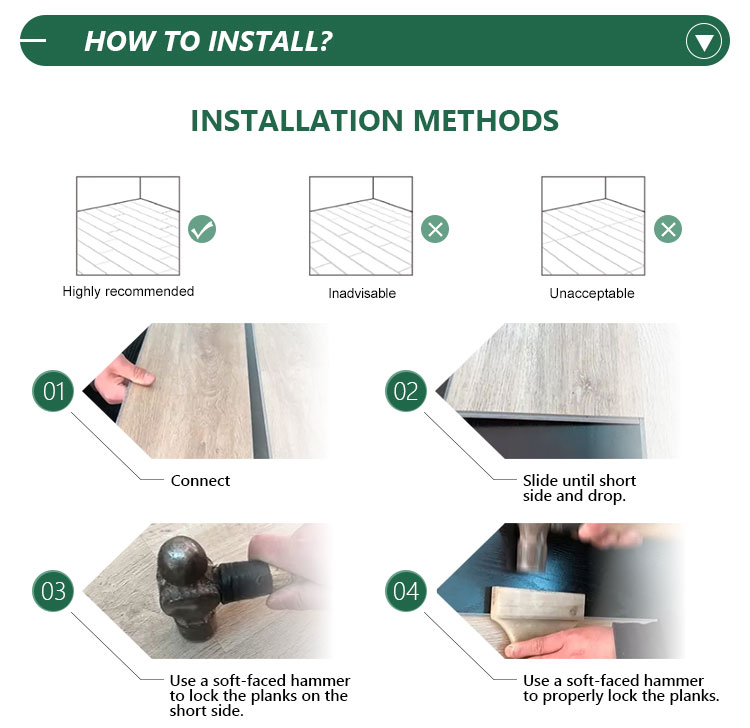 HOW TO INSTALL?

INSTALLATION METHODS

Highly recommended

Inadvisable

Unacceptable

01

Connect

02

Slide until short side and drop.

03

Use a soft-faced hammer to lock the planks on the short side.

04

Use a soft-faced hammer to properly lock the planks.