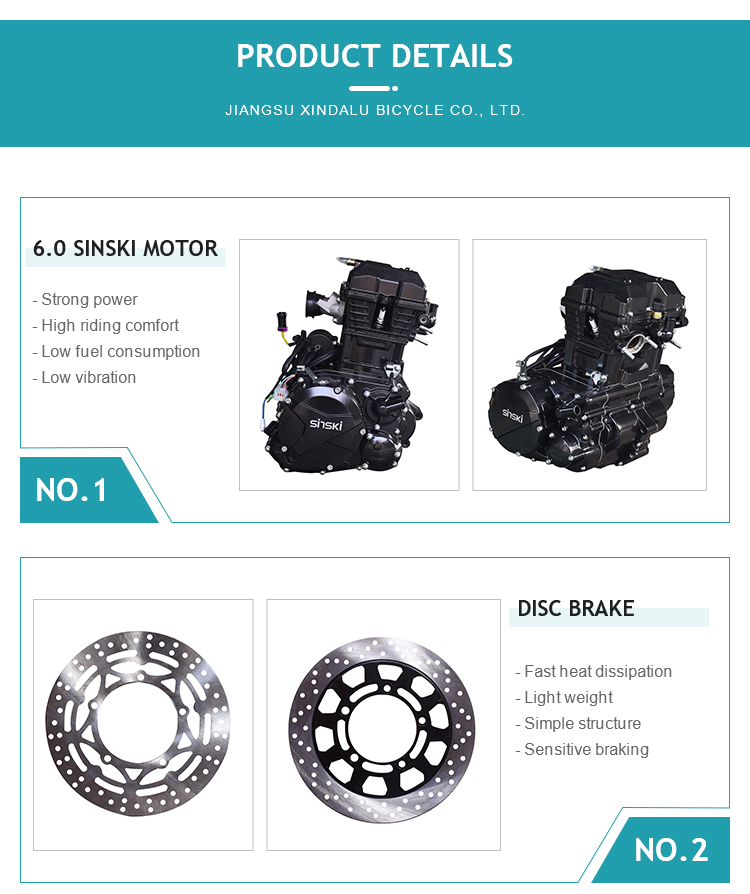 PRODUCT DETAILS

JIANGSU XINDALU BICYCLE CO., LTD.

6.0 SINSKI MOTOR

- Strong power
- High riding comfort
- Low fuel consumption
- Low vibration

sinski

sinski

NO.1

DISC BRAKE

- Fast heat dissipation
- Light weight
- Simple structure
- Sensitive braking

NO.2