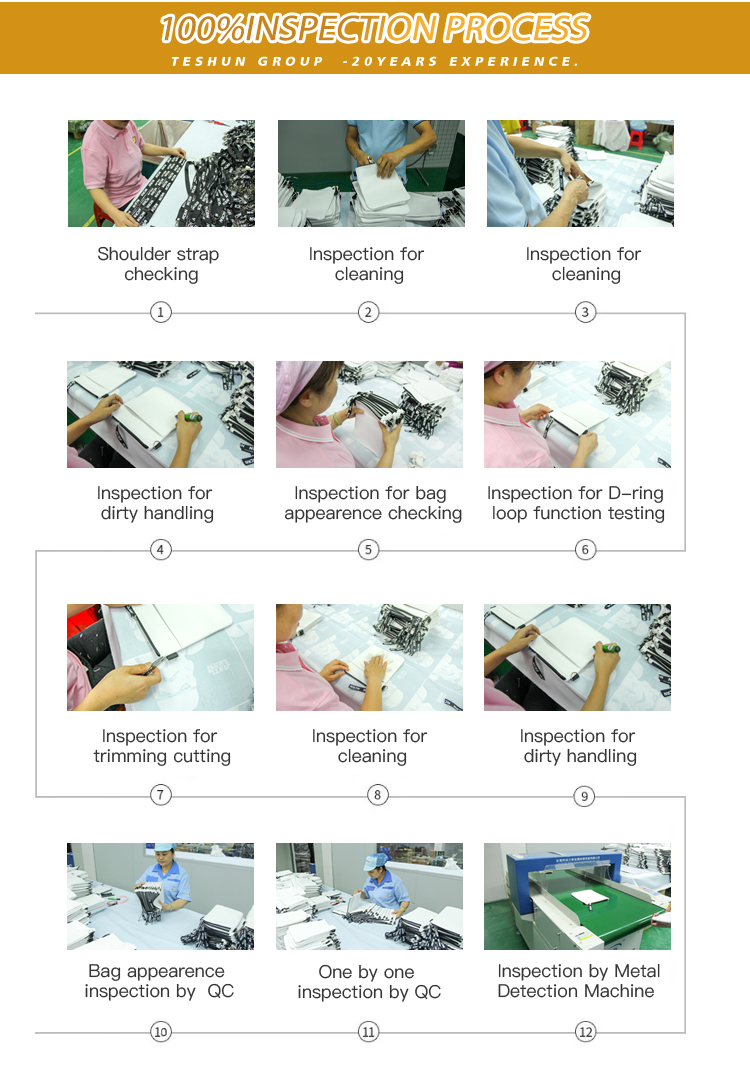 100%INSPECTION PROCESS
TESHUN GROUP -20YEARS EXPERIENCE.

Shoulder strap checking
1

Inspection for cleaning
2

Inspection for cleaning
3

Inspection for dirty handling
4

Inspection for bag appearence checking
5

Inspection for D-ring loop function testing
6

Inspection for trimming cutting
7

Inspection for cleaning
8

Inspection for dirty handling
9

Bag appearence inspection by QC
10

One by one inspection by QC
11

Inspection by Metal Detection Machine
12