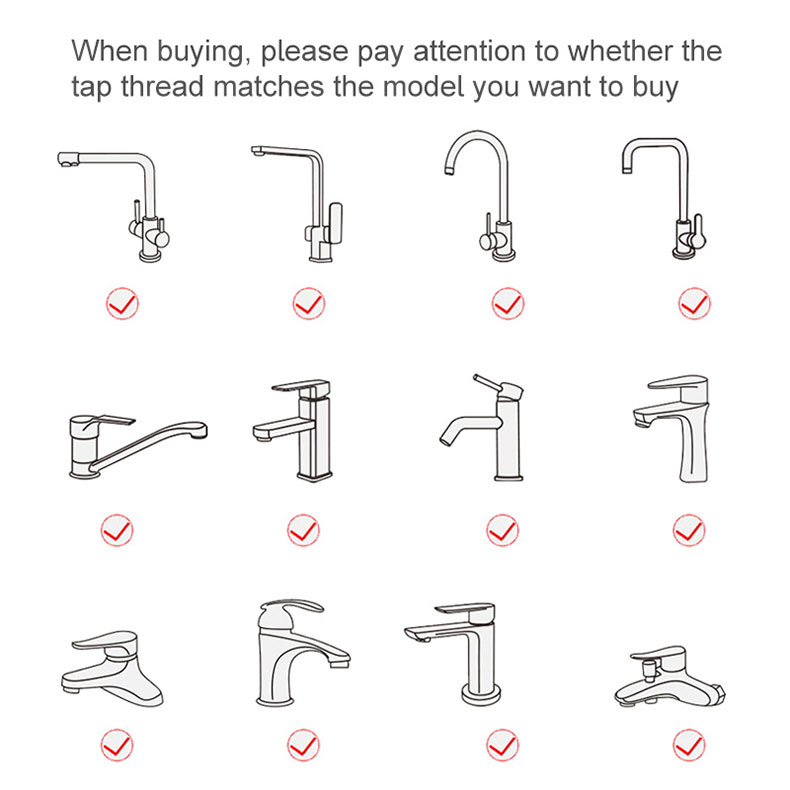 When buying, please pay attention to whether the tap thread matches the model you want to buy