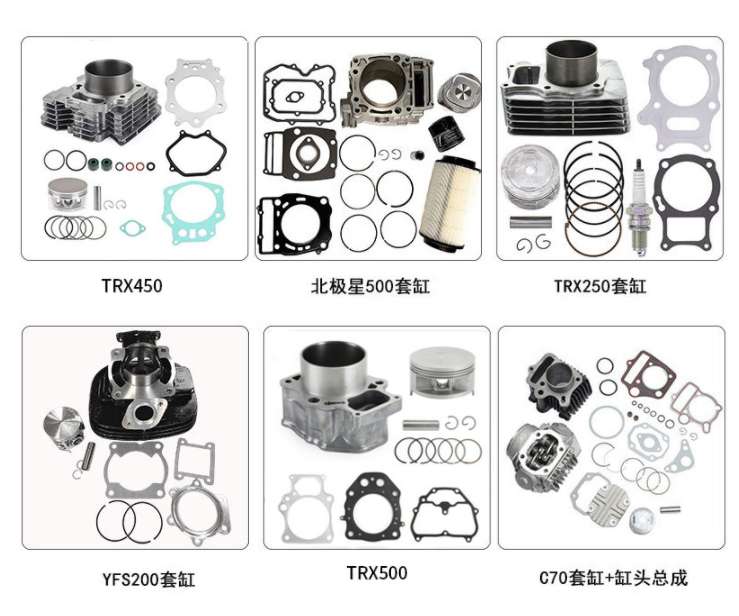 TRX450

北极星500套缸

TRX250套缸

YFS200套缸

TRX500

C70套缸+缸头总成