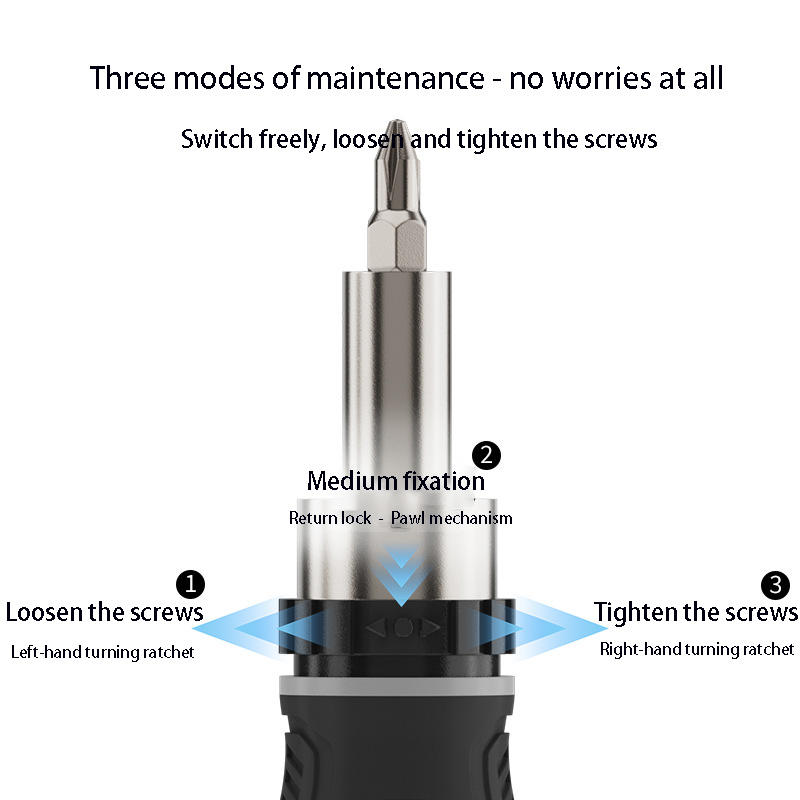 Three modes of maintenance - no worries at all

Switch freely, loosen and tighten the screws

2
Medium fixation
Return lock - Pawl mechanism

1
Loosen the screws
Left-hand turning ratchet

3
Tighten the screws
Right-hand turning ratchet