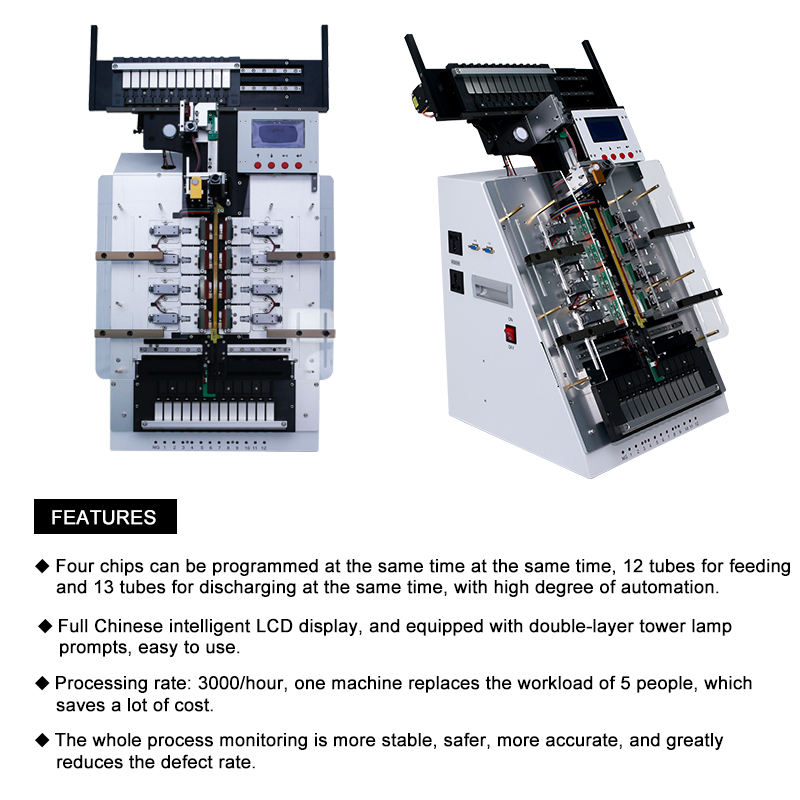 NG 1 2 3 4 5 6 7 8 9 10 11 12

FEATURES

◆ Four chips can be programmed at the same time at the same time, 12 tubes for feeding and 13 tubes for discharging at the same time, with high degree of automation.

◆ Full Chinese intelligent LCD display, and equipped with double-layer tower lamp prompts, easy to use.

◆ Processing rate: 3000/hour, one machine replaces the workload of 5 people, which saves a lot of cost.

◆ The whole process monitoring is more stable, safer, more accurate, and greatly reduces the defect rate.