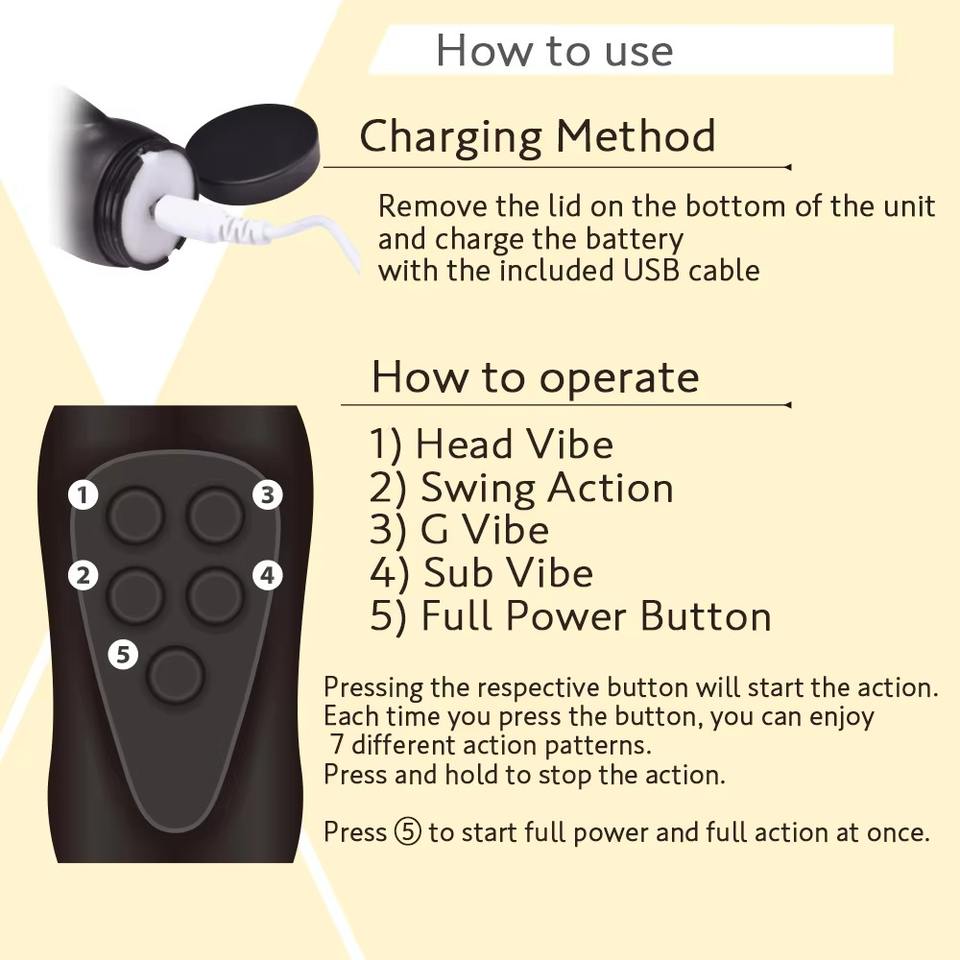 How to use

Charging Method

Remove the lid on the bottom of the unit and charge the battery with the included USB cable

How to operate

1) Head Vibe
2) Swing Action
3) G Vibe
4) Sub Vibe
5) Full Power Button

1
3
2
4
5

Pressing the respective button will start the action. Each time you press the button, you can enjoy 7 different action patterns.
Press and hold to stop the action.

Press ⑤ to start full power and full action at once.