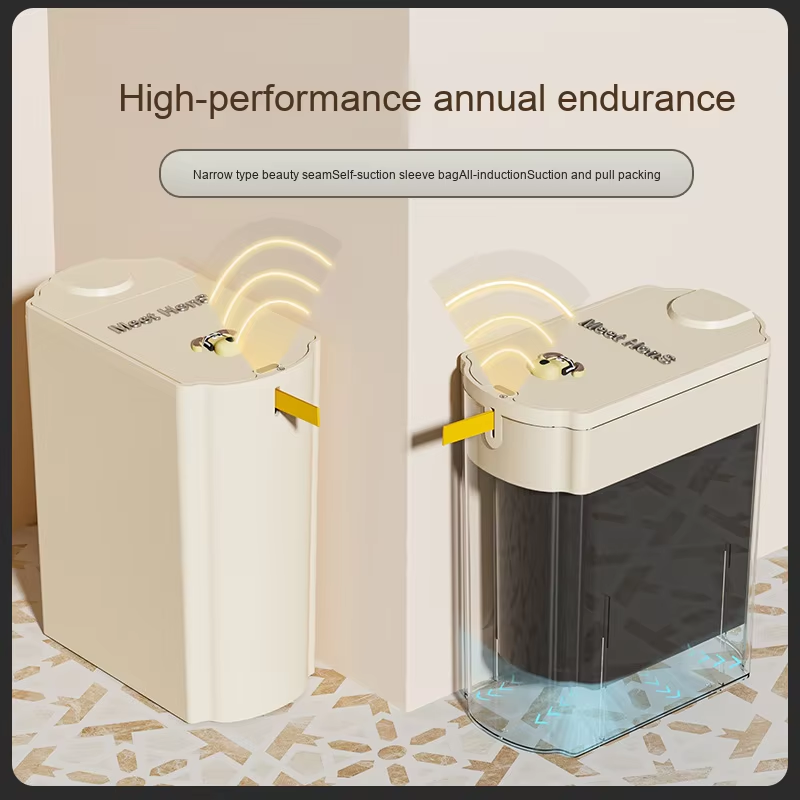 High-performance annual endurance

Narrow type beauty seamSelf-suction sleeve bagAll-inductionSuction and pull packing

Meet HenS

Meet HenS