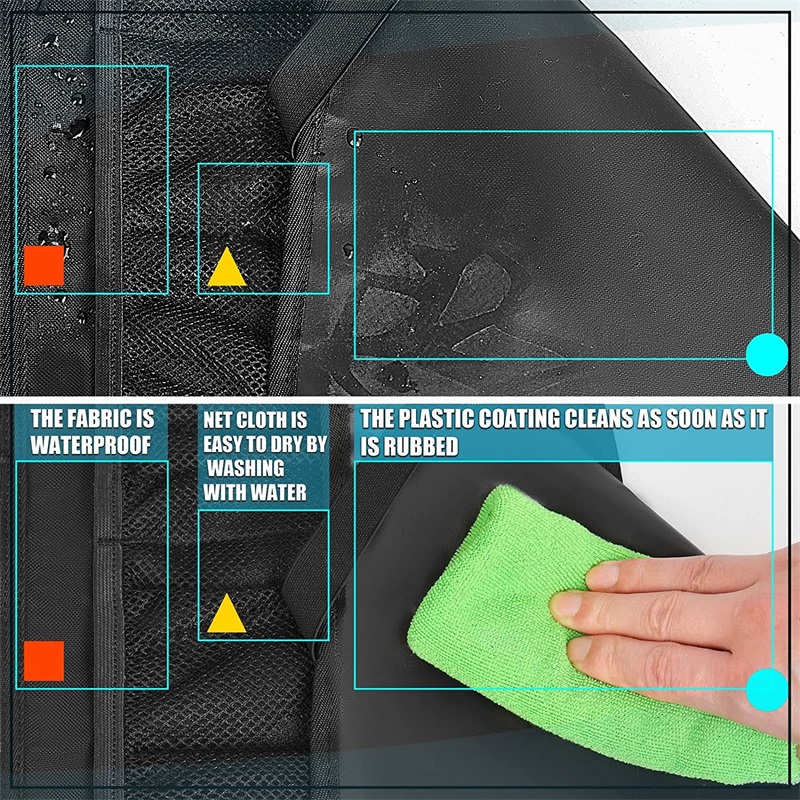 THE FABRIC IS WATERPROOF

NET CLOTH IS EASY TO DRY BY WASHING WITH WATER

THE PLASTIC COATING CLEANS AS SOON AS IT IS RUBBED