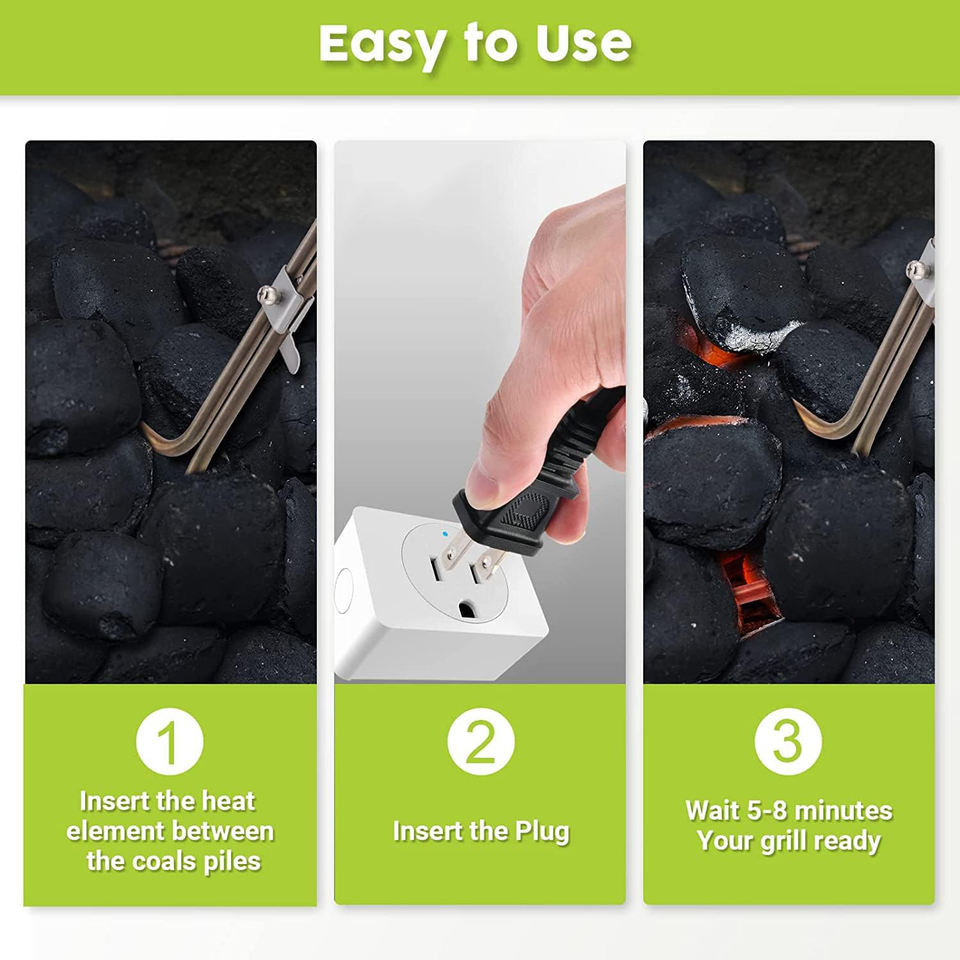 Easy to Use

1
Insert the heat element between the coals piles

2
Insert the Plug

3
Wait 5-8 minutes Your grill ready