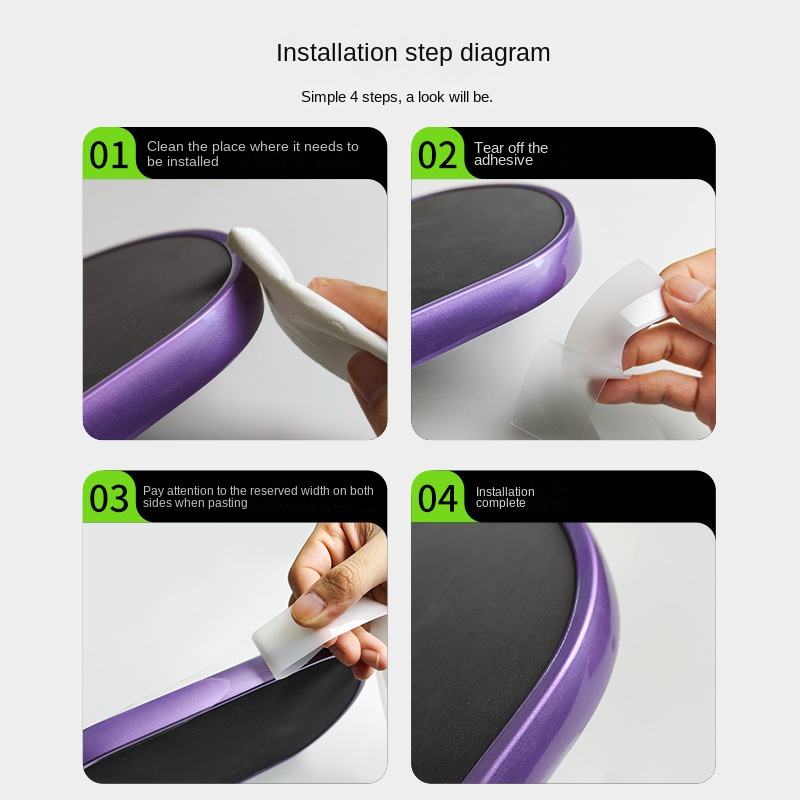 Installation step diagram

Simple 4 steps, a look will be.

01 Clean the place where it needs to be installed

02 Tear off the adhesive

03 Pay attention to the reserved width on both sides when pasting

04 Installation complete