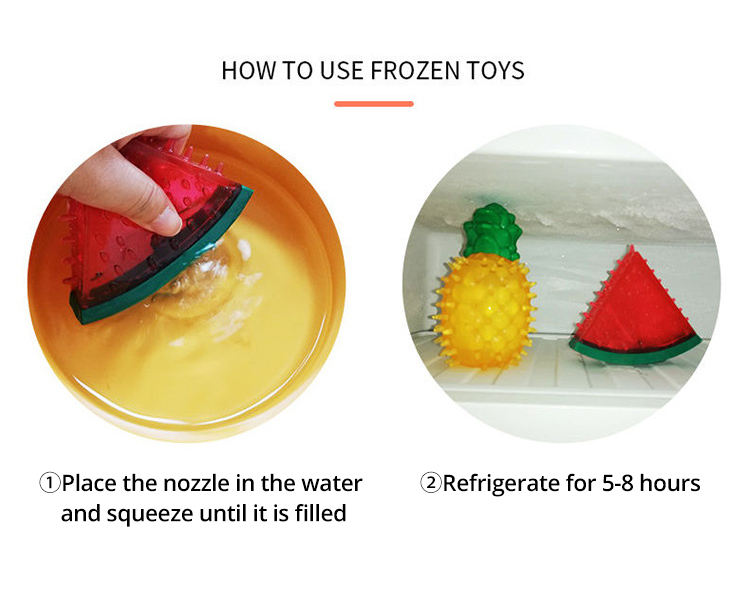 HOW TO USE FROZEN TOYS

①Place the nozzle in the water and squeeze until it is filled

②Refrigerate for 5-8 hours