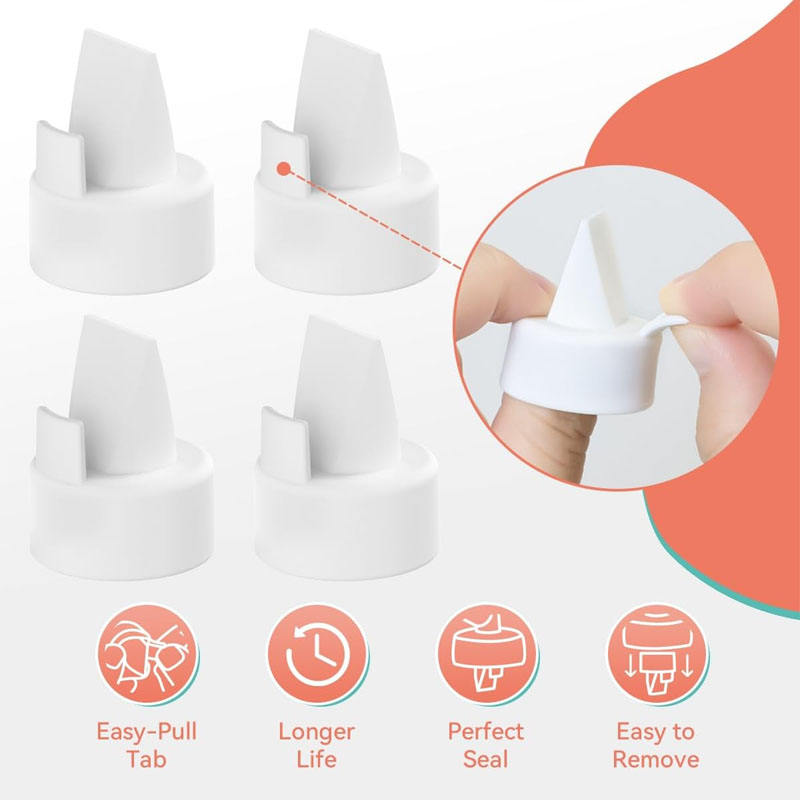 Easy-Pull Tab

Longer Life

Perfect Seal

Easy to Remove