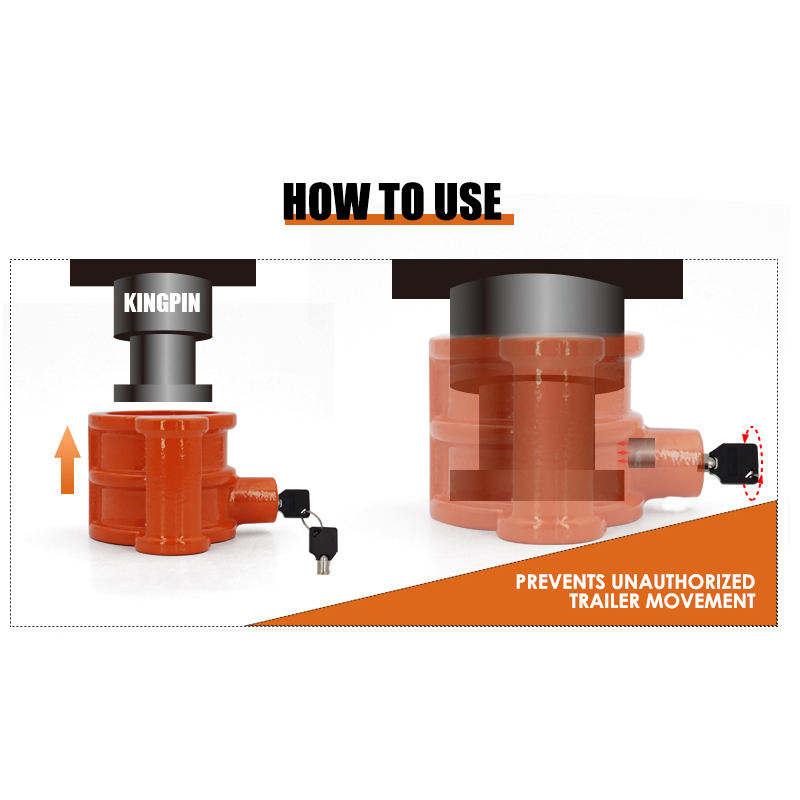 HOW TO USE

KINGPIN

PREVENTS UNAUTHORIZED TRAILER MOVEMENT