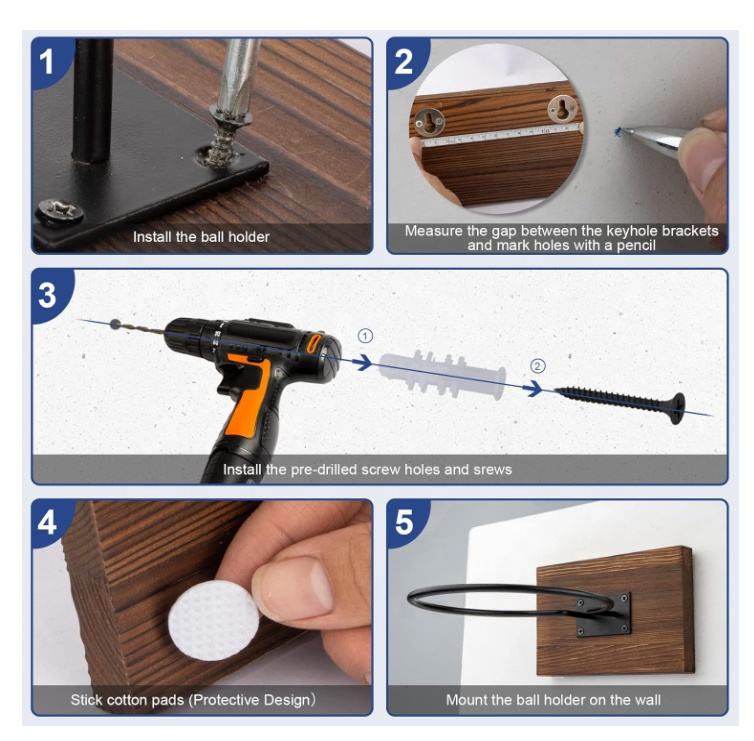 1

Install the ball holder

2

Measure the gap between the keyhole brackets and mark holes with a pencil

3

①

②

Install the pre-drilled screw holes and srews

4

Stick cotton pads (Protective Design)

5

Mount the ball holder on the wall