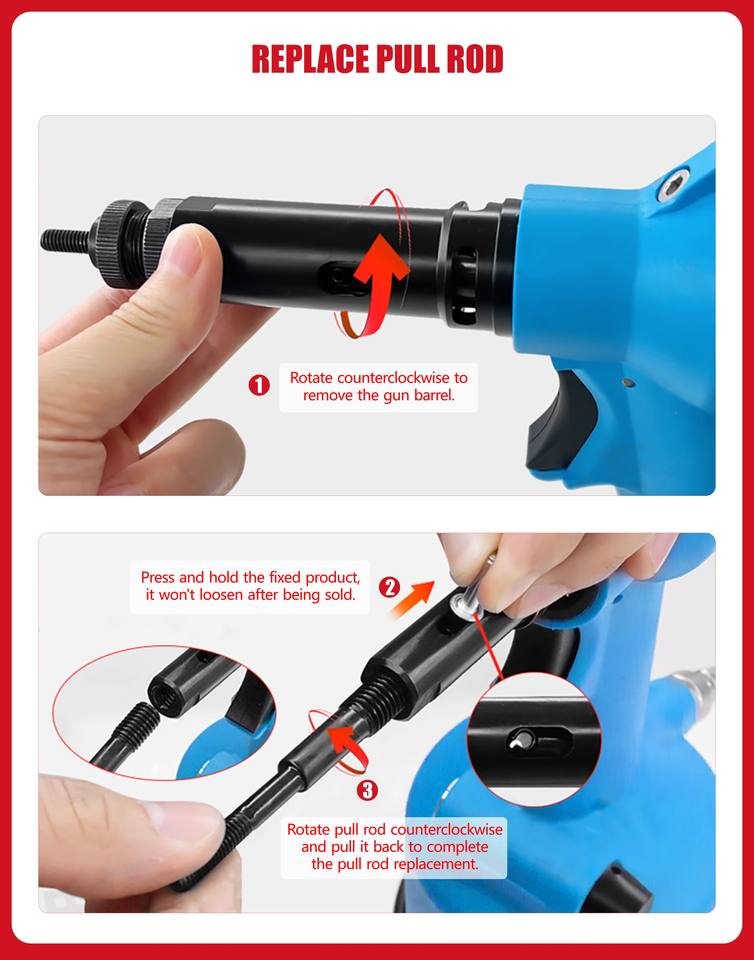 REPLACE PULL ROD

1 Rotate counterclockwise to remove the gun barrel.

Press and hold the fixed product, it won't loosen after being sold.

2

3

Rotate pull rod counterclockwise and pull it back to complete the pull rod replacement.