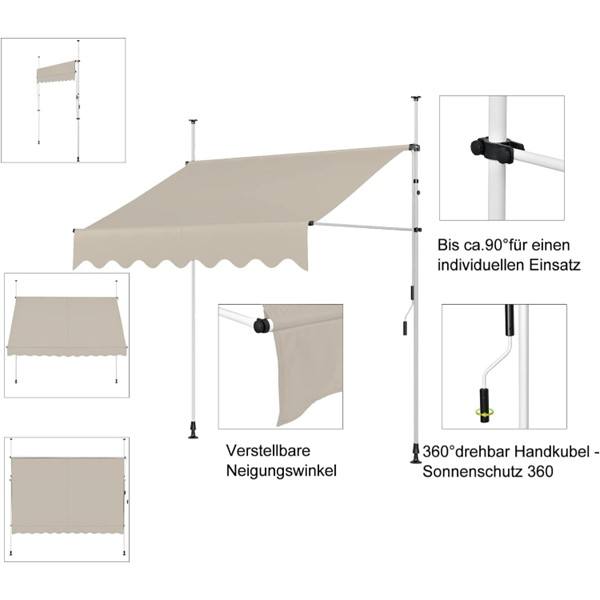 Bis ca.90°für einen individuellen Einsatz

Verstellbare Neigungswinkel

360°drehbar Handkubel - Sonnenschutz 360