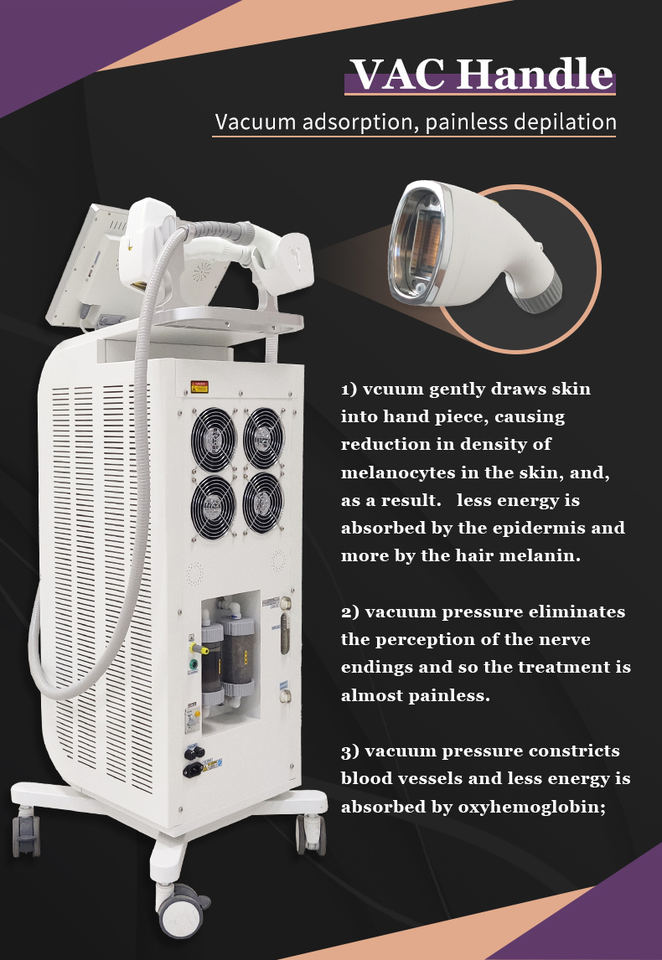 VAC Handle

Vacuum adsorption, painless depilation

1) vcuum gently draws skin into hand piece, causing reduction in density of melanocytes in the skin, and, as a result.  less energy is absorbed by the epidermis and more by the hair melanin.

2) vacuum pressure eliminates the perception of the nerve endings and so the treatment is almost painless.

3) vacuum pressure constricts blood vessels and less energy is absorbed by oxyhemoglobin;