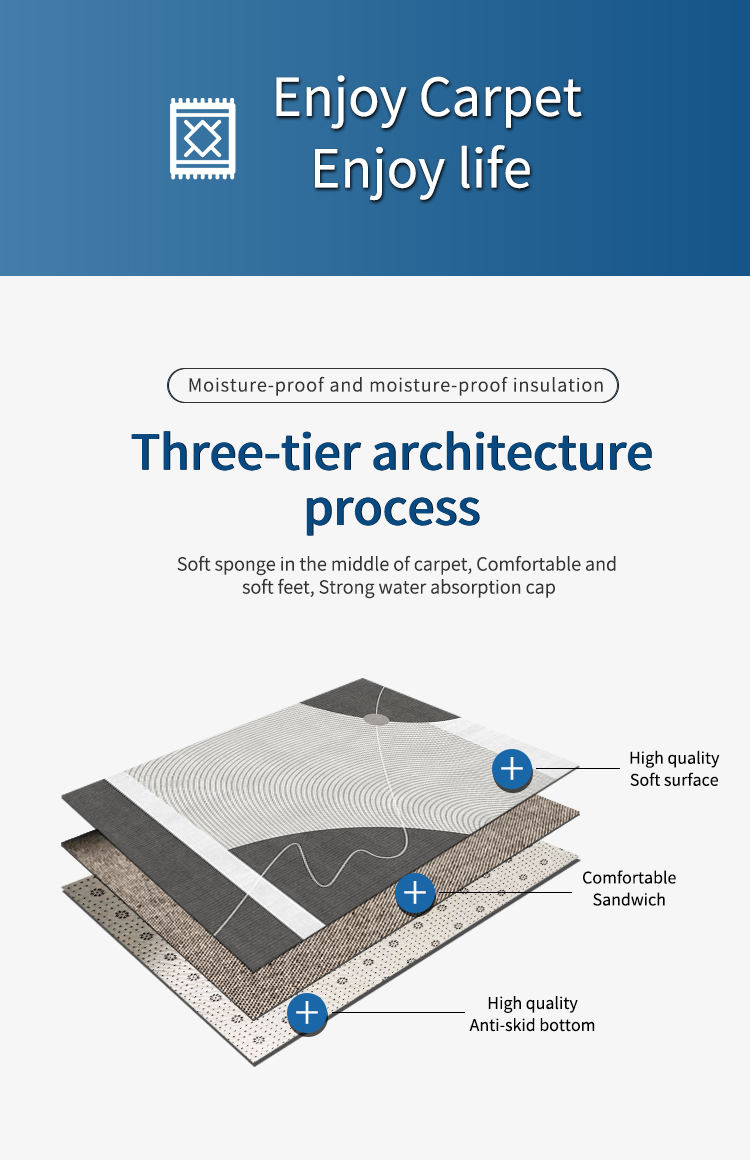 Enjoy Carpet
Enjoy life

Moisture-proof and moisture-proof insulation

Three-tier architecture process

Soft sponge in the middle of carpet, Comfortable and soft feet, Strong water absorption cap

High quality
Soft surface

Comfortable
Sandwich

High quality
Anti-skid bottom