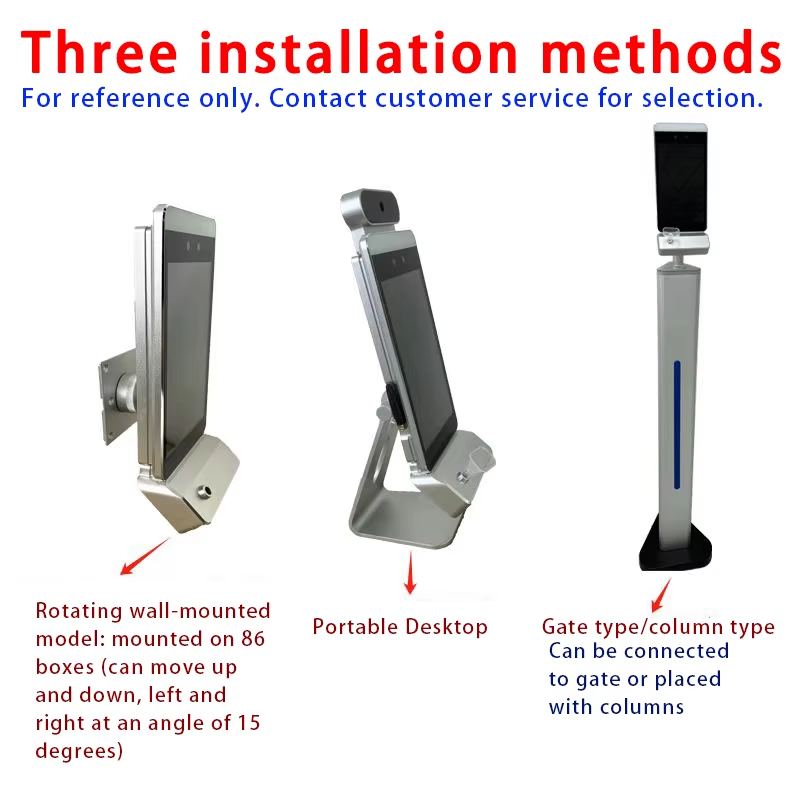 Three installation methods
For reference only. Contact customer service for selection.

Rotating wall-mounted model: mounted on 86 boxes (can move up and down, left and right at an angle of 15 degrees)

Portable Desktop

Gate type/column type
Can be connected to gate or placed with columns