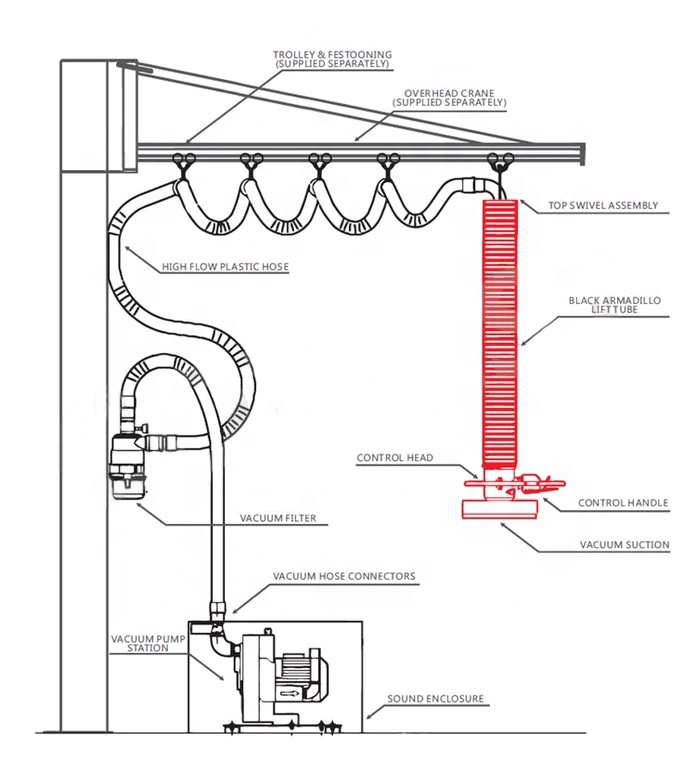 TROLLEY & FESTOONING
(SUPPLIED SEPARATELY)

OVERHEAD CRANE
(SUPPLIED SEPARATELY)

TOP SWIVEL ASSEMBLY

HIGH FLOW PLASTIC HOSE

BLACK ARMADILLO
LIFT TUBE

CONTROL HEAD

CONTROL HANDLE

VACUUM FILTER

VACUUM SUCTION

VACUUM HOSE CONNECTORS

VACUUM PUMP
STATION

SOUND ENCLOSURE