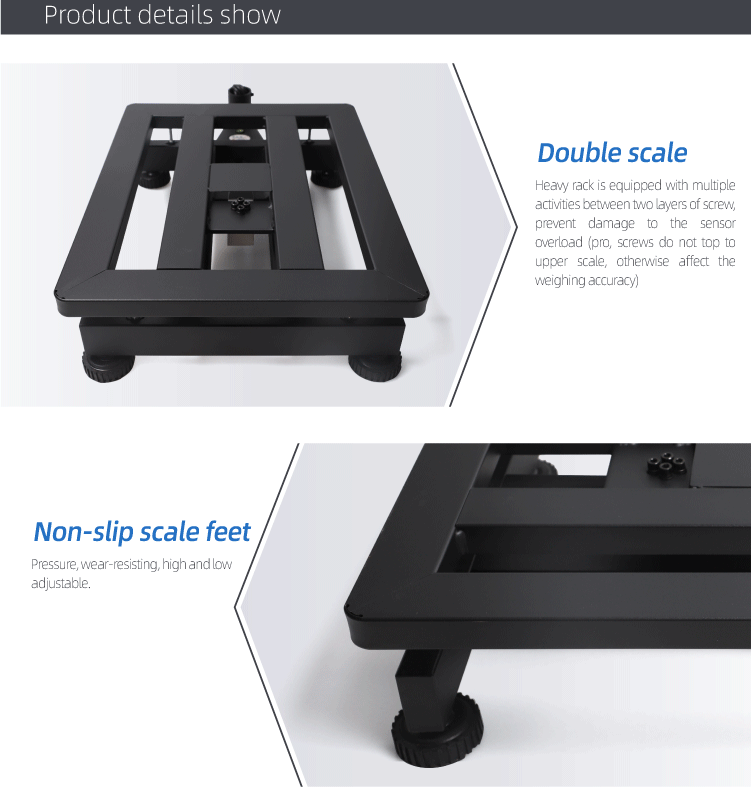 Product details show

Double scale

Heavy rack is equipped with multiple activities between two layers of screw, prevent damage to the sensor overload (pro, screws do not top to upper scale, otherwise affect the weighing accuracy)

Non-slip scale feet

Pressure, wear-resisting, high and low adjustable.