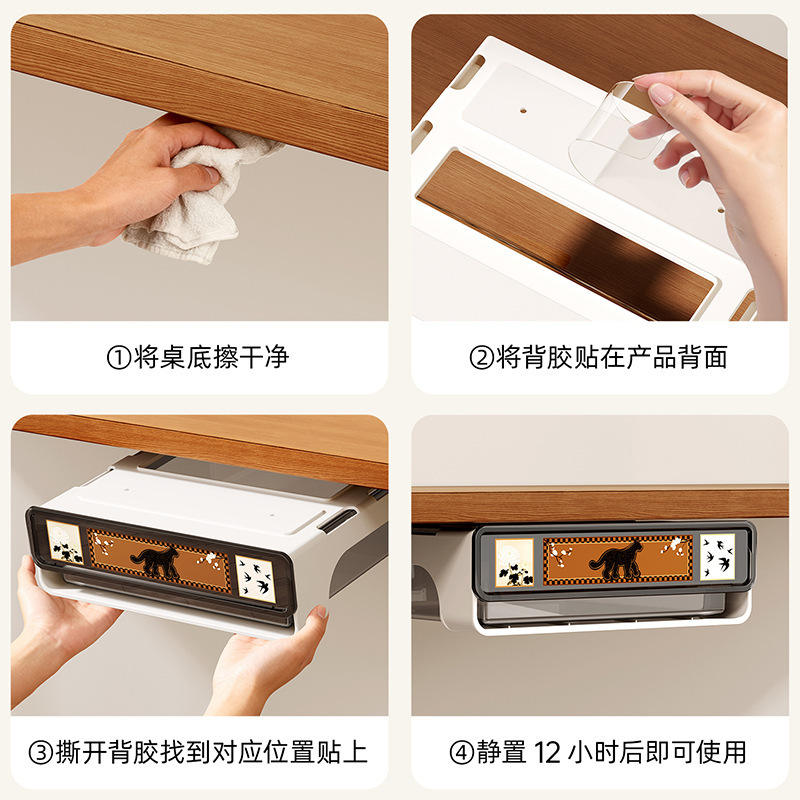 ①将桌底擦干净

②将背胶贴在产品背面

③撕开背胶找到对应位置贴上

④静置 12 小时后即可使用