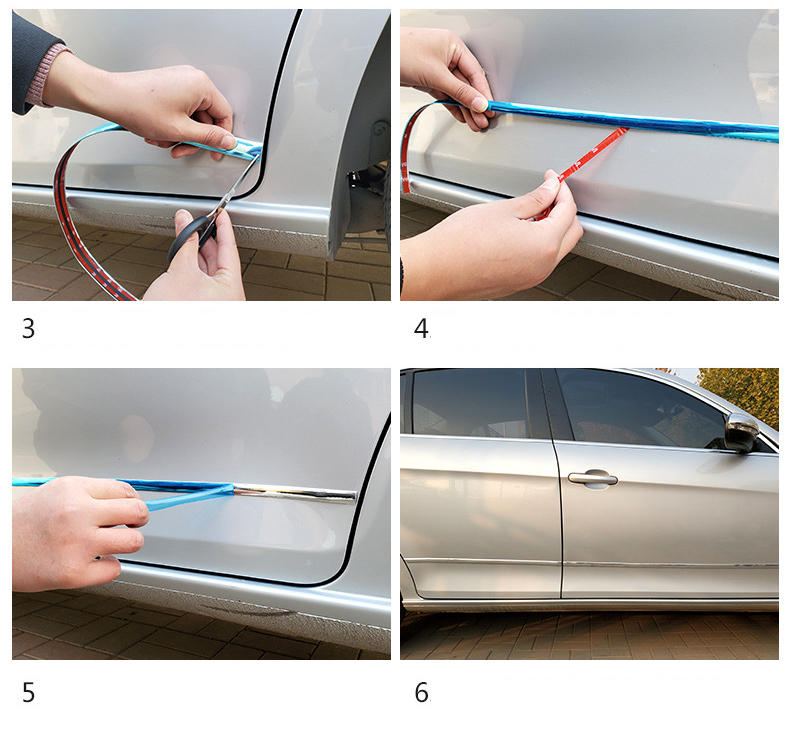 3

4

5

6