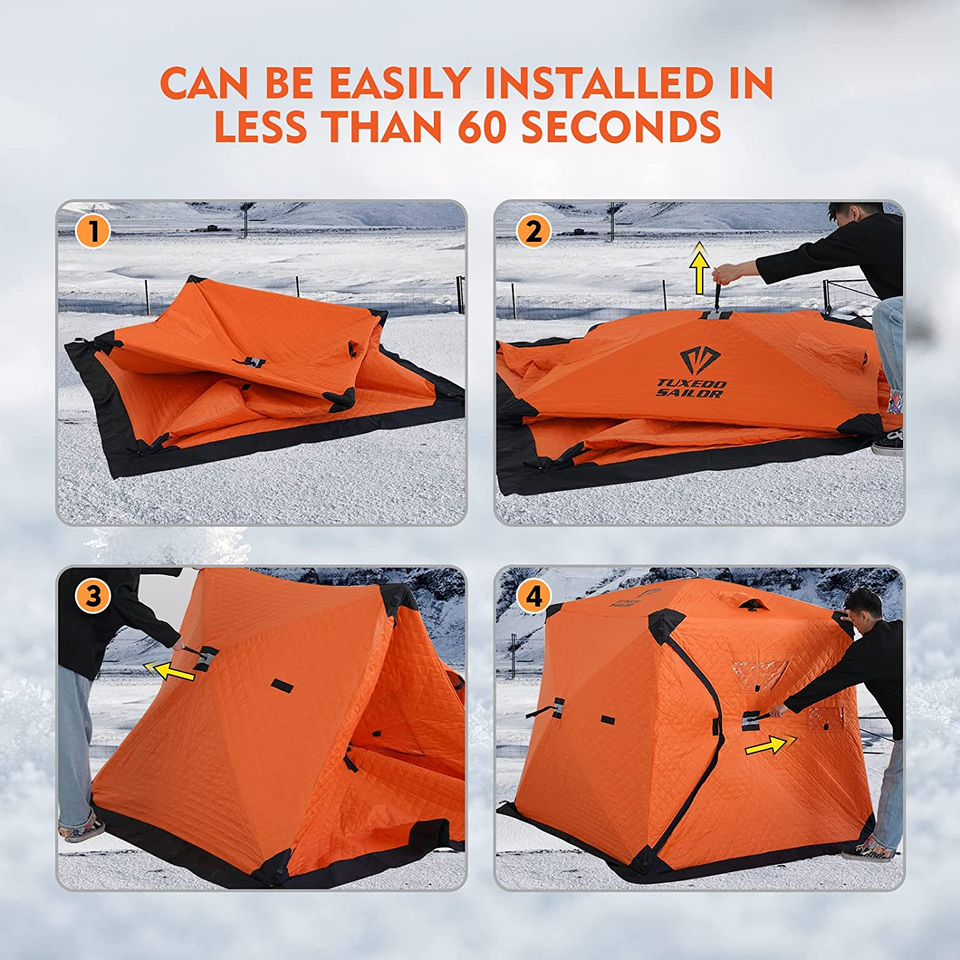 CAN BE EASILY INSTALLED IN LESS THAN 60 SECONDS

1

2

TUXEDO SAILOR

3

4