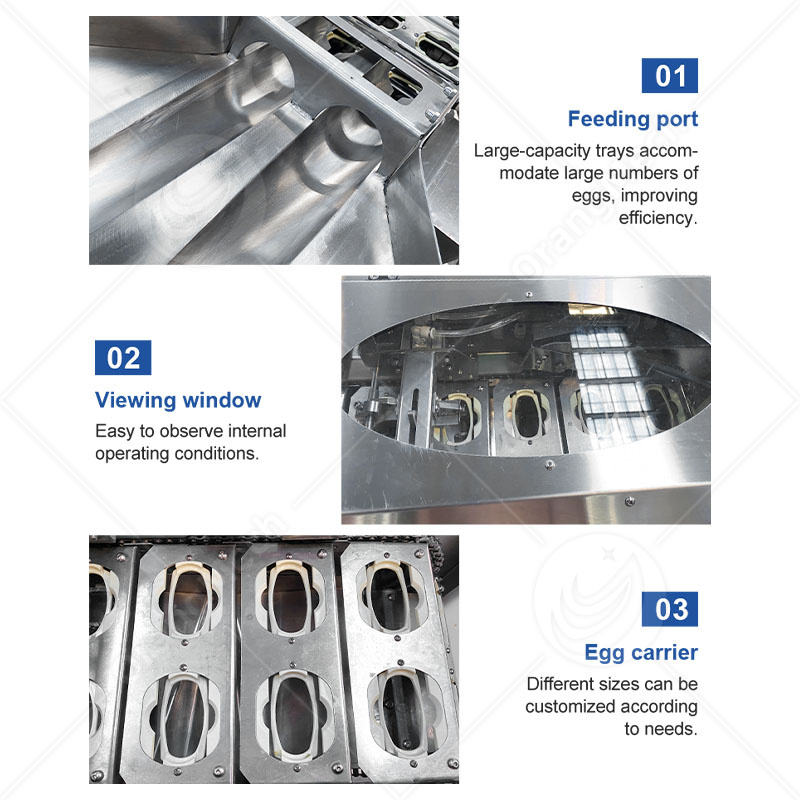 01

Feeding port

Large-capacity trays accommodate large numbers of eggs, improving efficiency.

02

Viewing window

Easy to observe internal operating conditions.

03

Egg carrier

Different sizes can be customized according to needs.