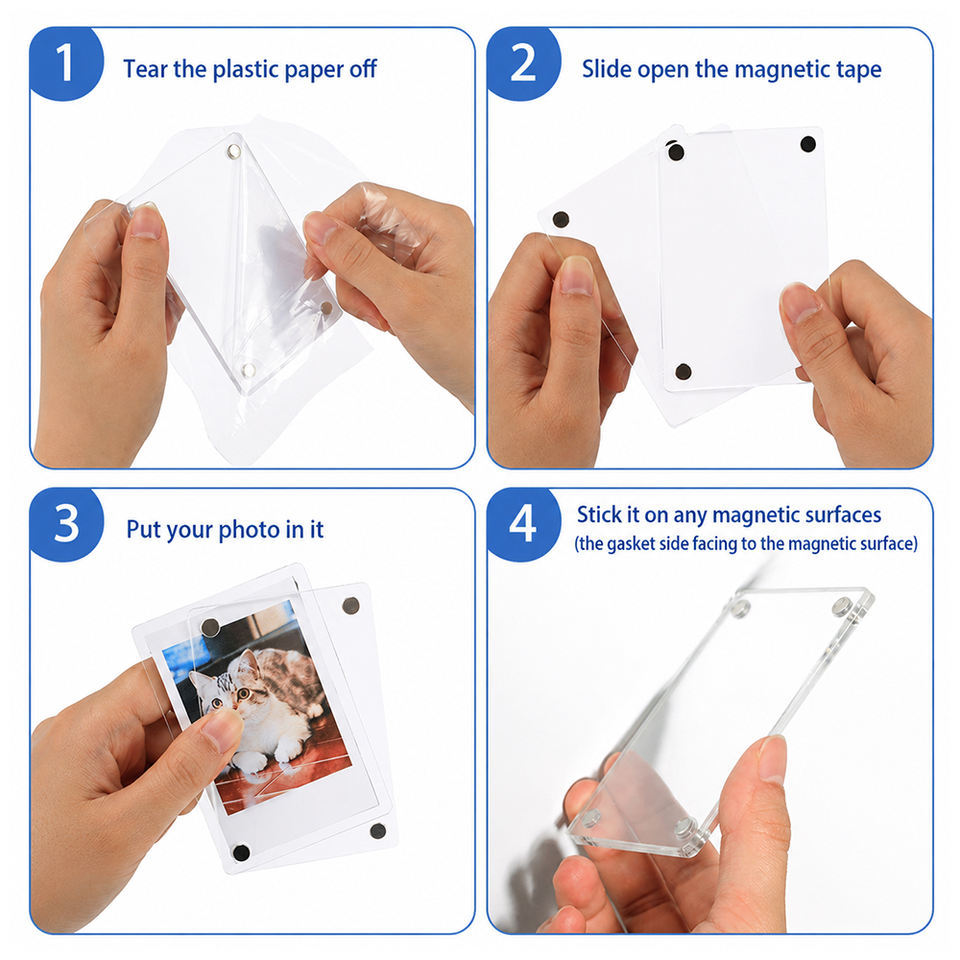 1 Tear the plastic paper off

2 Slide open the magnetic tape

3 Put your photo in it

4 Stick it on any magnetic surfaces
(the gasket side facing to the magnetic surface)