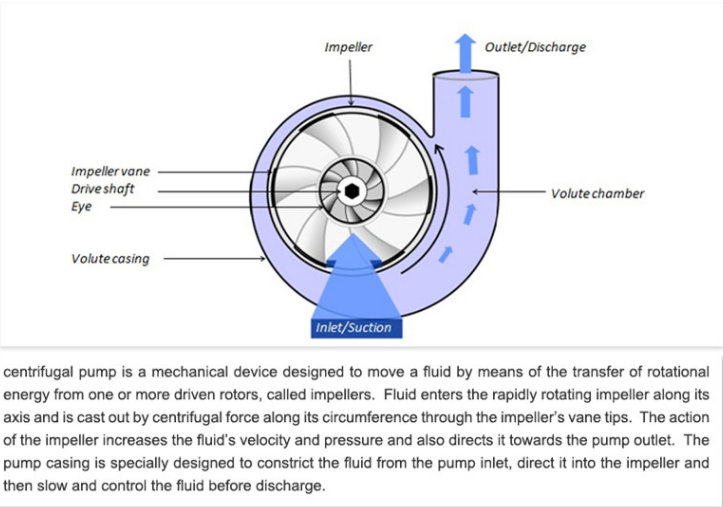 Impeller

Outlet/Discharge

Impeller vane

Drive shaft

Eye

Volute chamber

Volute casing

Inlet/Suction

centrifugal pump is a mechanical device designed to move a fluid by means of the transfer of rotational energy from one or more driven rotors, called impellers. Fluid enters the rapidly rotating impeller along its axis and is cast out by centrifugal force along its circumference through the impeller's vane tips. The action of the impeller increases the fluid's velocity and pressure and also directs it towards the pump outlet. The pump casing is specially designed to constrict the fluid from the pump inlet, direct it into the impeller and then slow and control the fluid before discharge.