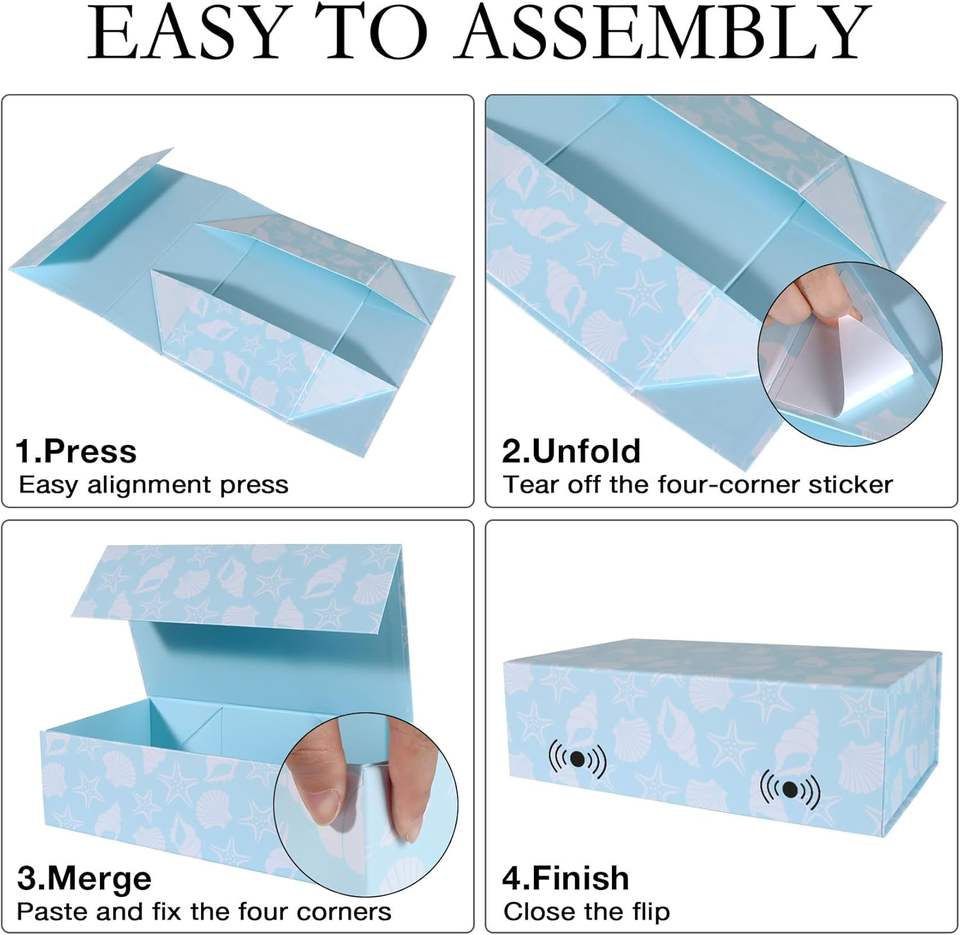 EASY TO ASSEMBLY

1.Press
Easy alignment press

2.Unfold
Tear off the four-corner sticker

3.Merge
Paste and fix the four corners

4.Finish
Close the flip