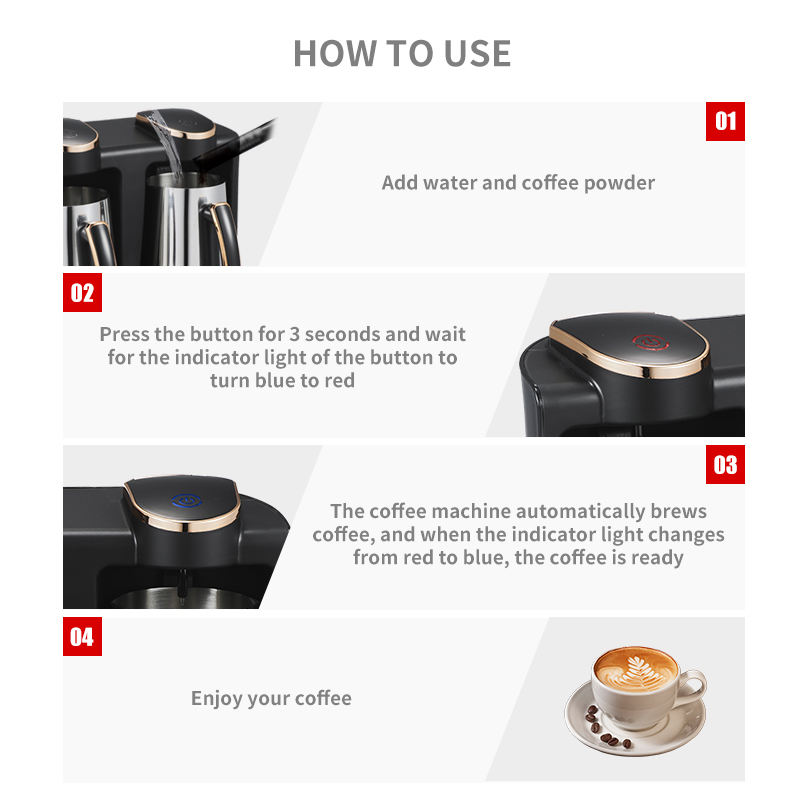 HOW TO USE

01

Add water and coffee powder

02

Press the button for 3 seconds and wait for the indicator light of the button to turn blue to red

03

The coffee machine automatically brews coffee, and when the indicator light changes from red to blue, the coffee is ready

04

Enjoy your coffee