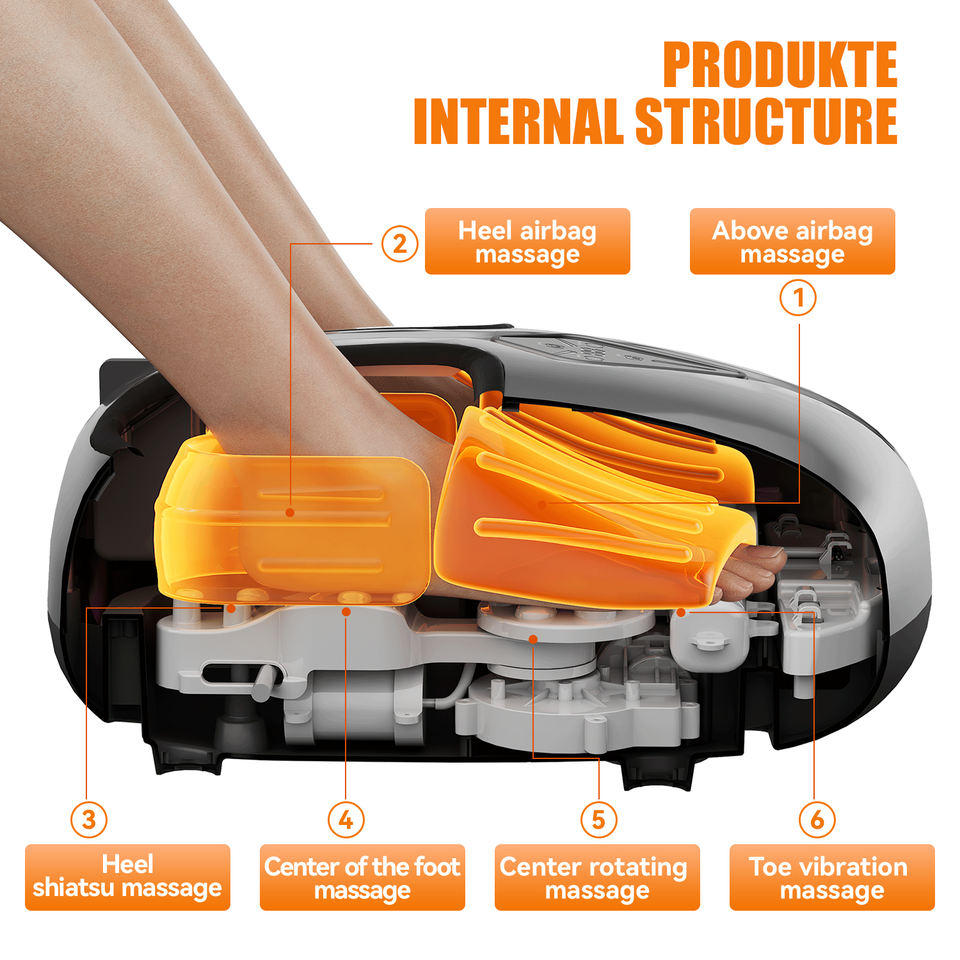 PRODUKTE
INTERNAL STRUCTURE

2
Heel airbag massage

Above airbag massage
1

3
Heel shiatsu massage

4
Center of the foot massage

5
Center rotating massage

6
Toe vibration massage