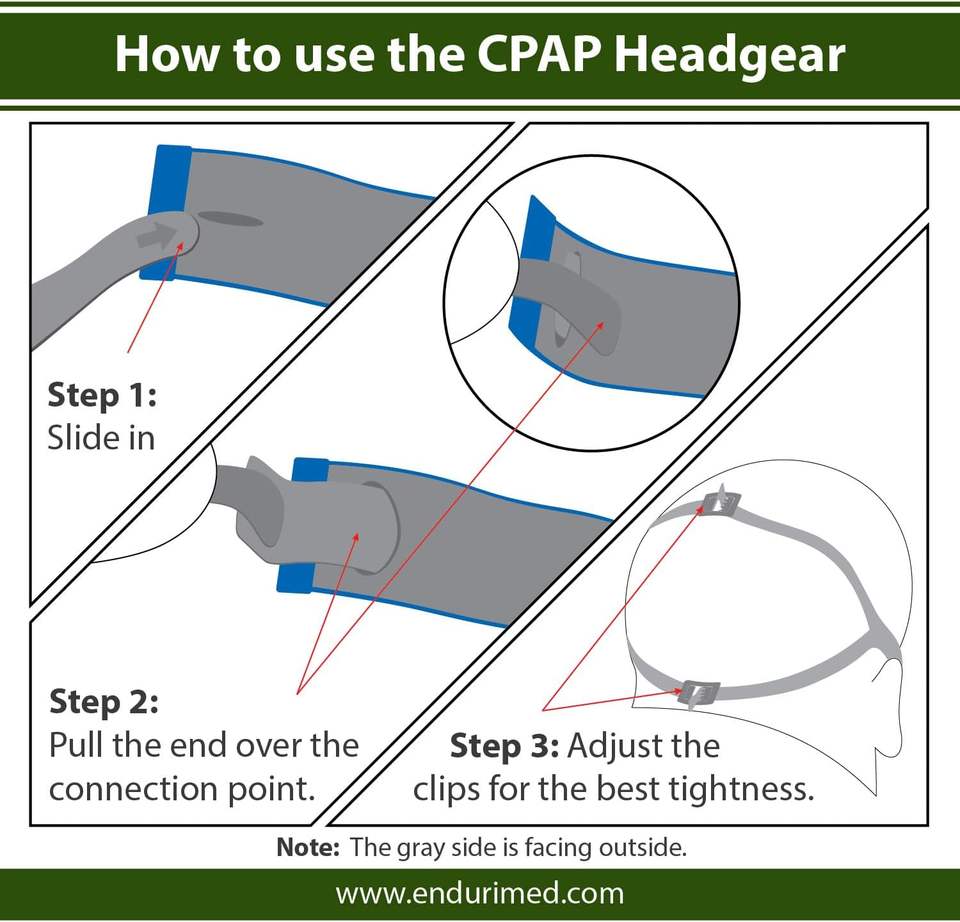 How to use the CPAP Headgear

Step 1:
Slide in

Step 2:
Pull the end over the connection point.

Step 3: Adjust the clips for the best tightness.

Note: The gray side is facing outside.

www.endurimed.com