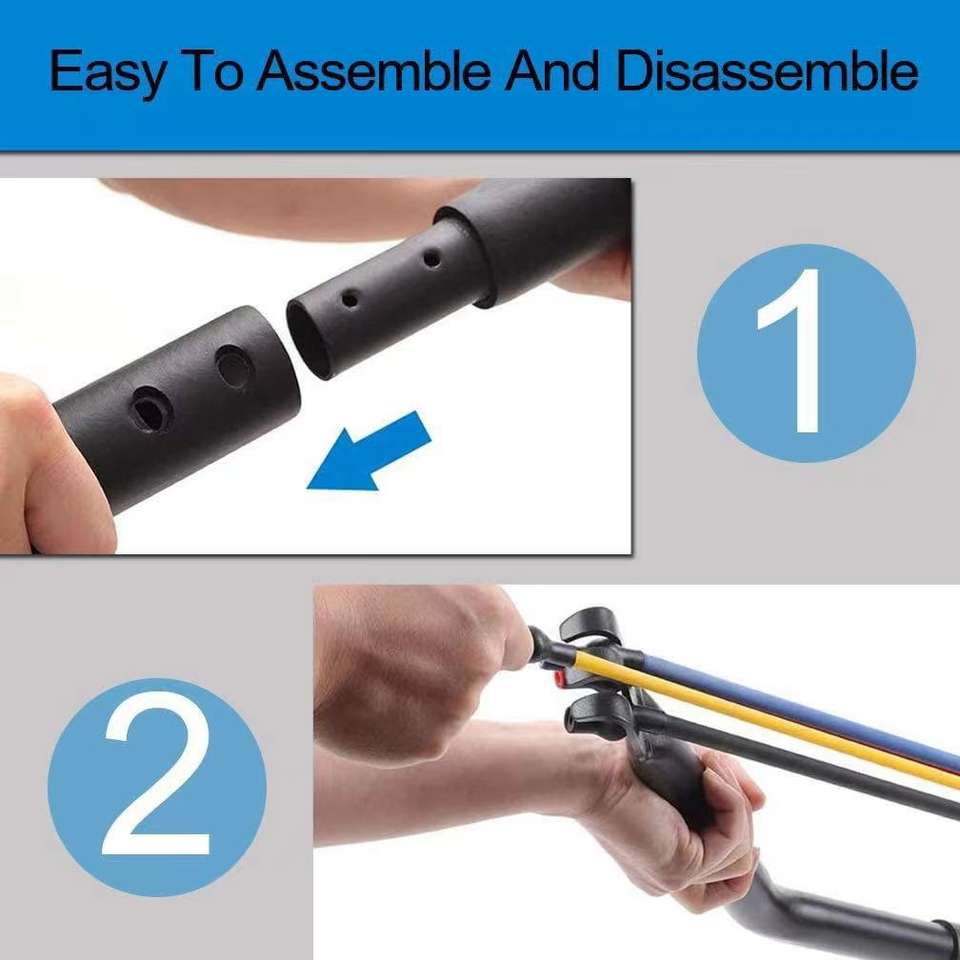 Easy To Assemble And Disassemble

1

2