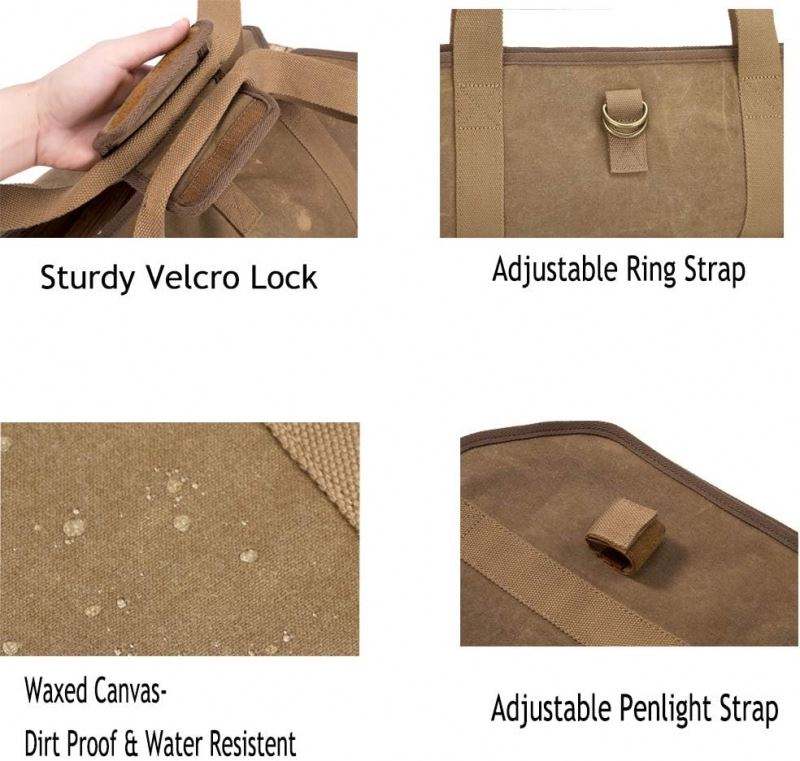 Sturdy Velcro Lock

Adjustable Ring Strap

Waxed Canvas-
Dirt Proof & Water Resistent

Adjustable Penlight Strap