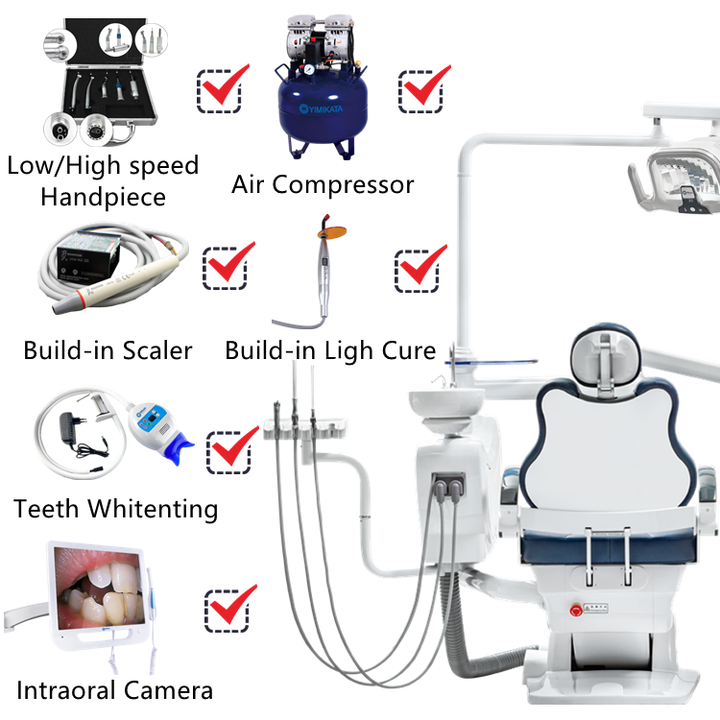 Low/High speed Handpiece

YIMIKATA

Air Compressor

Build-in Scaler

Build-in Ligh Cure

Teeth Whitenting

Intraoral Camera