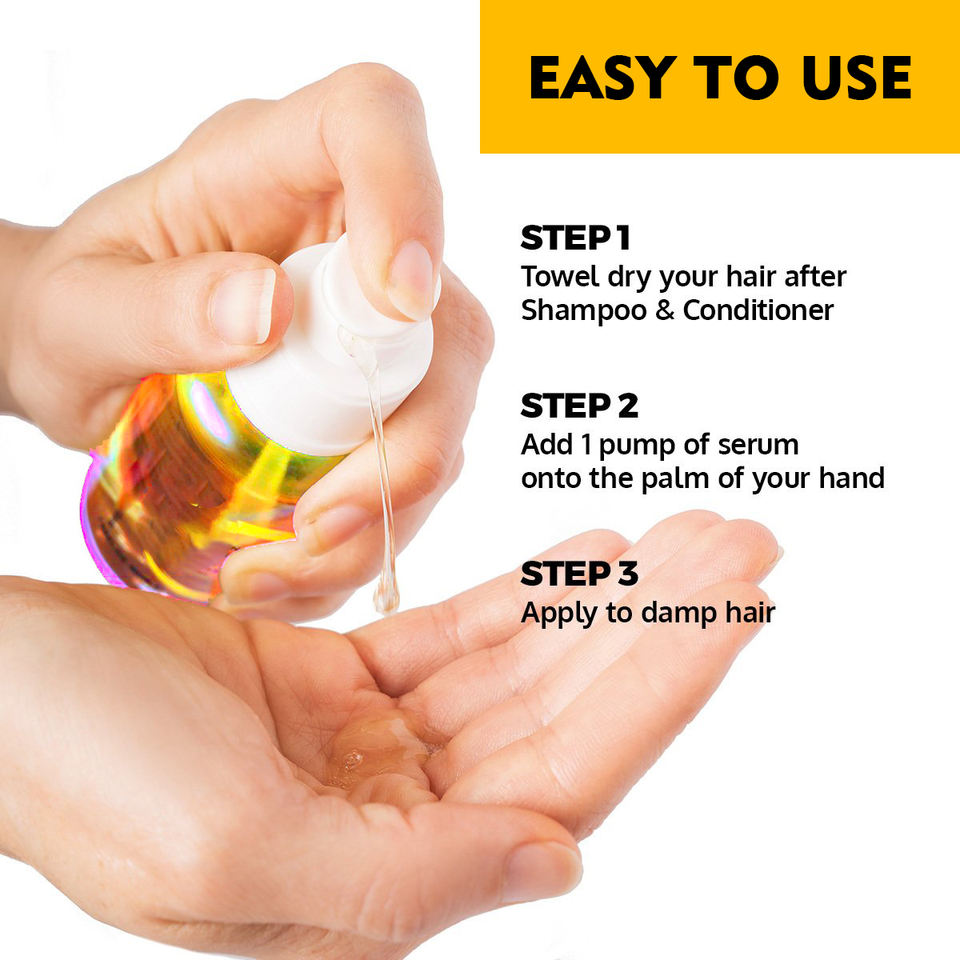 EASY TO USE

STEP 1
Towel dry your hair after Shampoo & Conditioner

STEP 2
Add 1 pump of serum onto the palm of your hand

STEP 3
Apply to damp hair