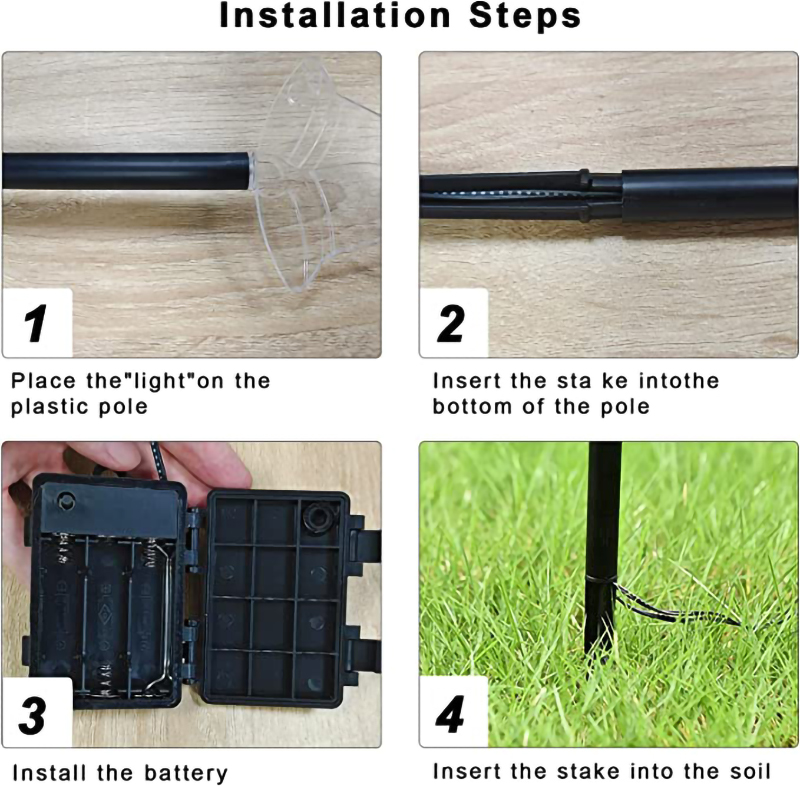 Installation Steps

1

Place the"light"on the plastic pole

2

Insert the sta ke intothe bottom of the pole

3

Install the battery

4

Insert the stake into the soil