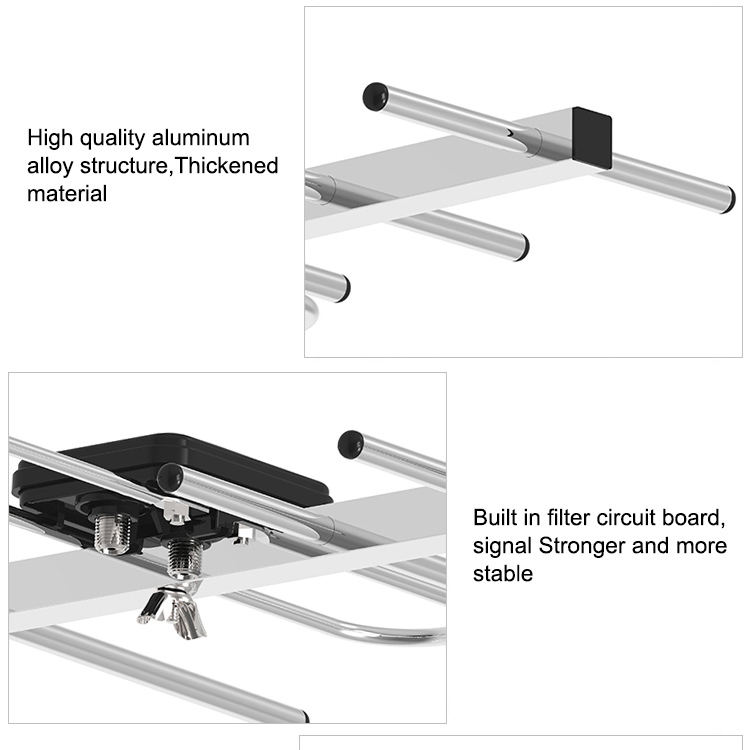 High quality aluminum alloy structure,Thickened material

Built in filter circuit board, signal Stronger and more stable