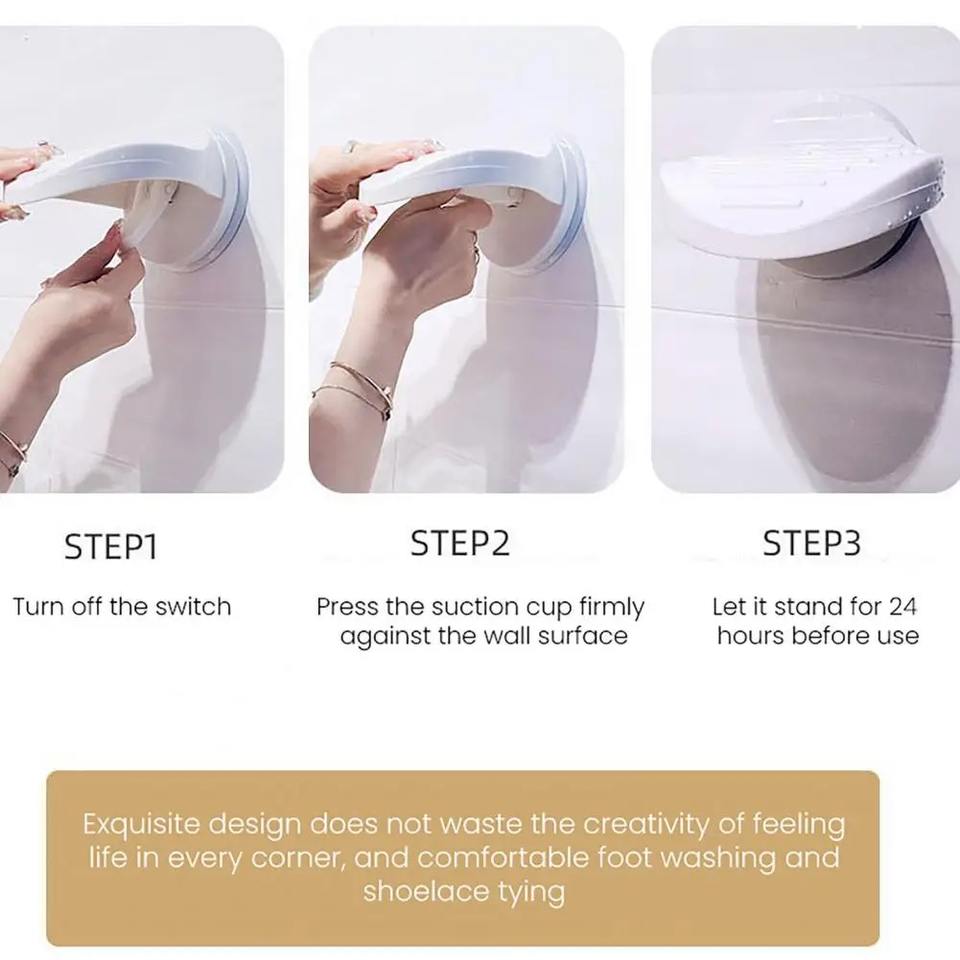 STEP1

Turn off the switch

STEP2

Press the suction cup firmly against the wall surface

STEP3

Let it stand for 24 hours before use

Exquisite design does not waste the creativity of feeling life in every corner, and comfortable foot washing and shoelace tying