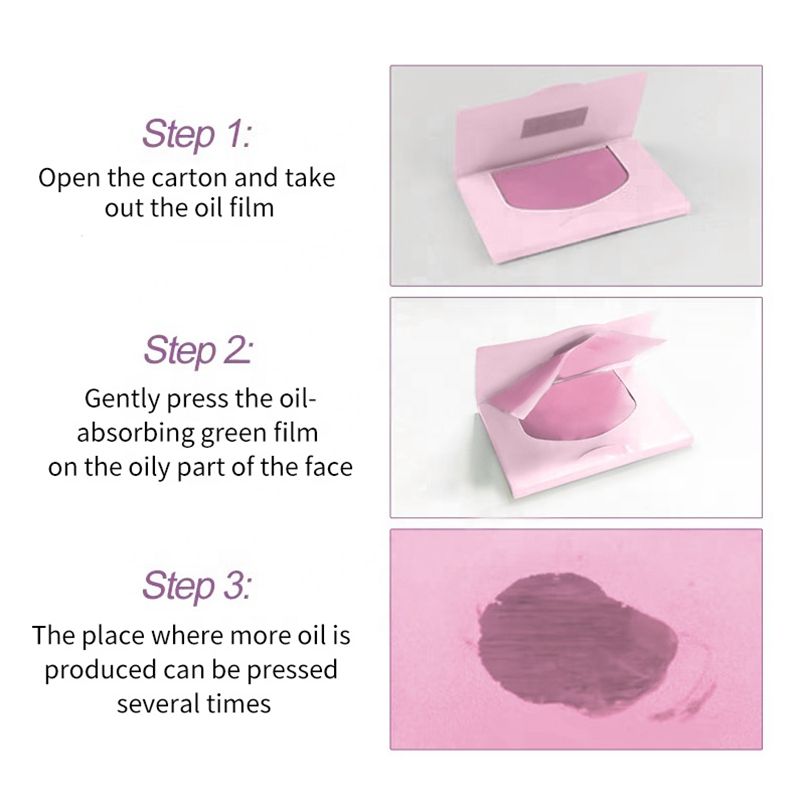 Step 1:
Open the carton and take out the oil film

Step 2:
Gently press the oil-absorbing green film on the oily part of the face

Step 3:
The place where more oil is produced can be pressed several times