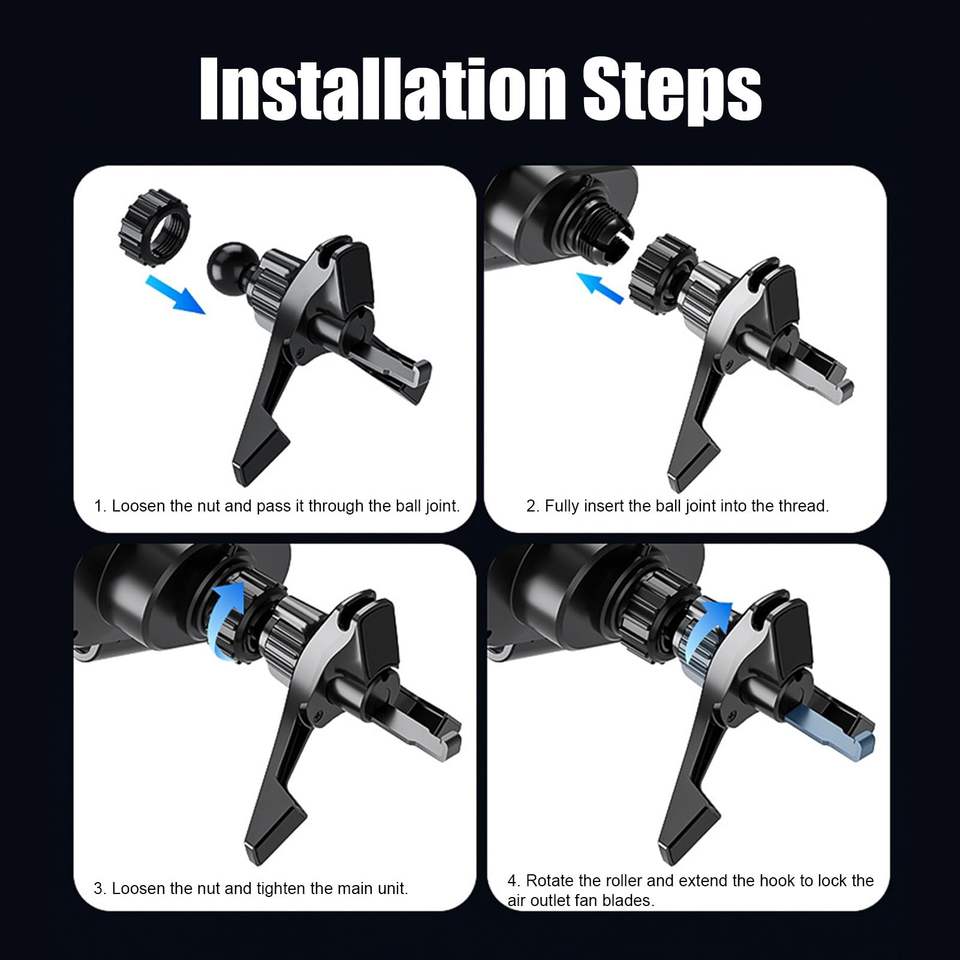 Installation Steps

1. Loosen the nut and pass it through the ball joint.

2. Fully insert the ball joint into the thread.

3. Loosen the nut and tighten the main unit.

4. Rotate the roller and extend the hook to lock the air outlet fan blades.