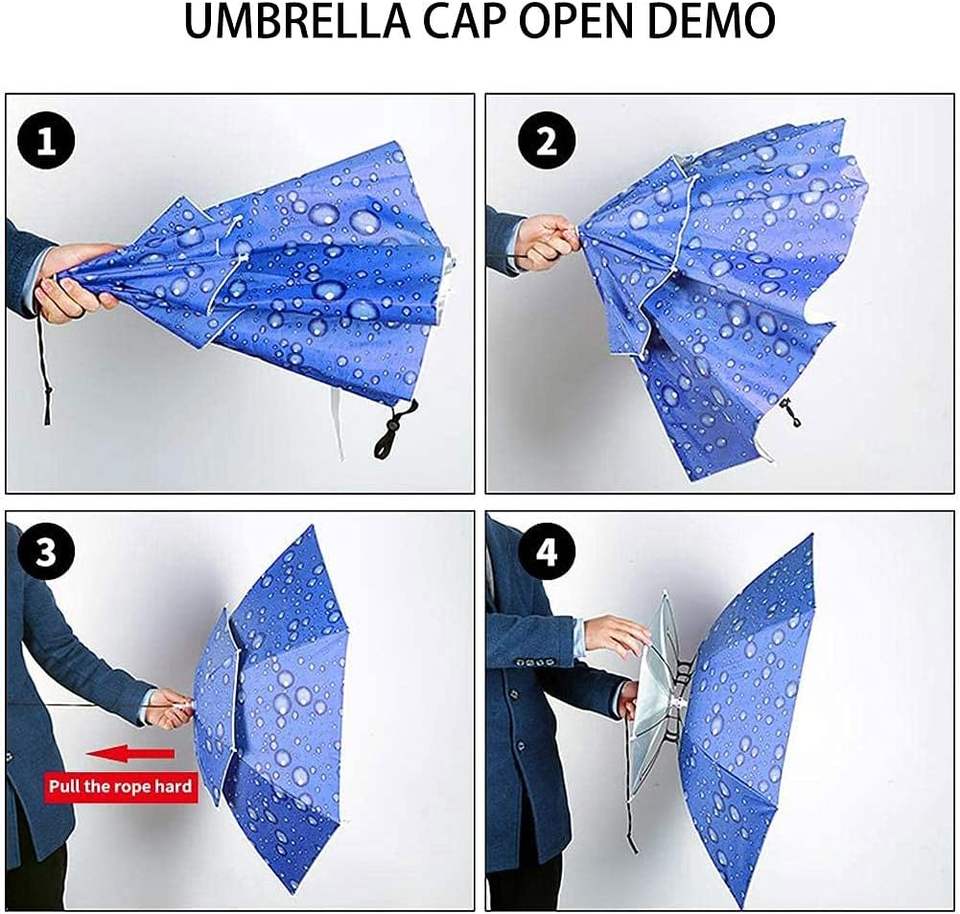 UMBRELLA CAP OPEN DEMO

1

2

3

Pull the rope hard

4