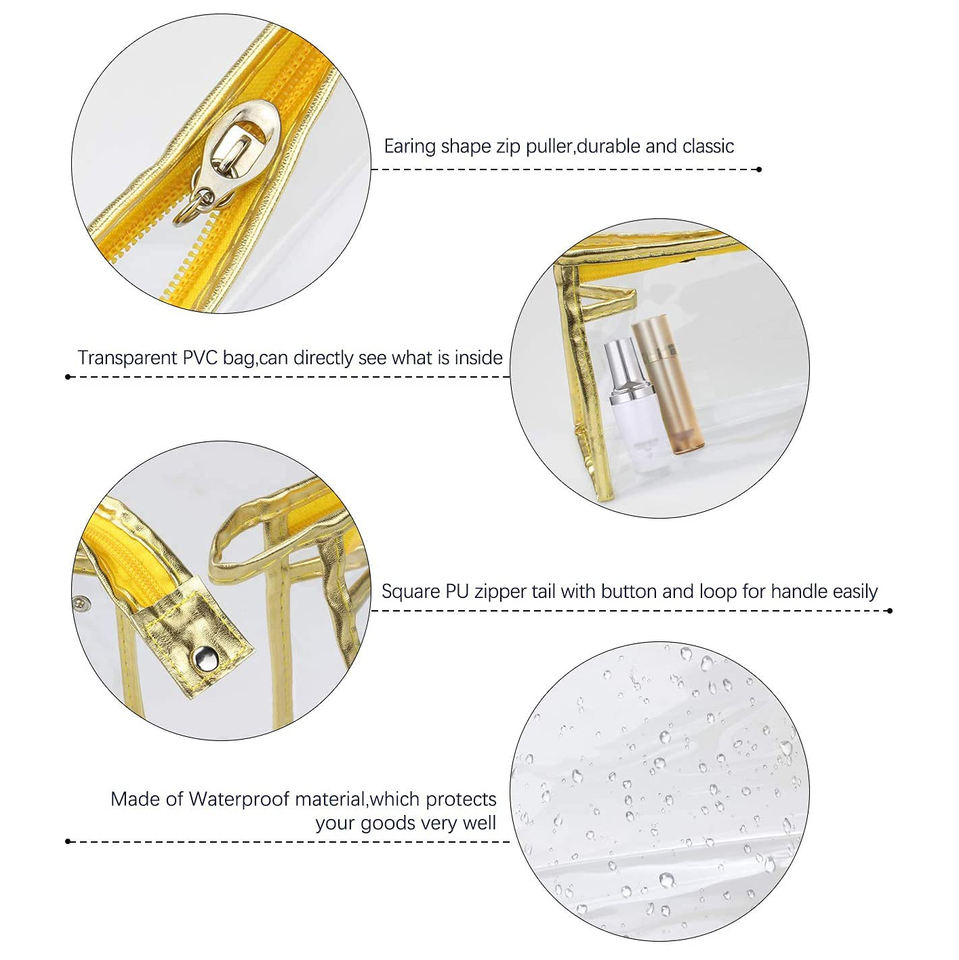 Earing shape zip puller,durable and classic

Transparent PVC bag,can directly see what is inside

Square PU zipper tail with button and loop for handle easily

Made of Waterproof material,which protects your goods very well