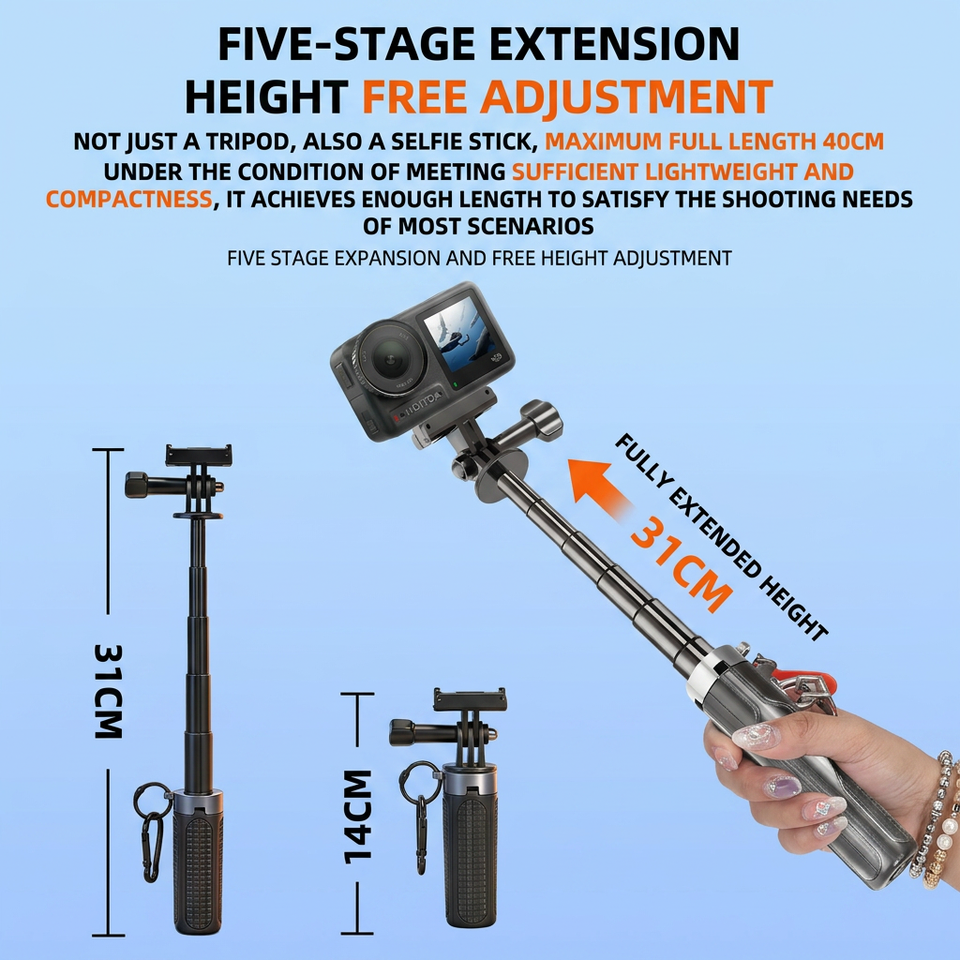 FIVE-STAGE EXTENSION
HEIGHT FREE ADJUSTMENT

NOT JUST A TRIPOD, ALSO A SELFIE STICK, MAXIMUM FULL LENGTH 40CM UNDER THE CONDITION OF MEETING SUFFICIENT LIGHTWEIGHT AND COMPACTNESS, IT ACHIEVES ENOUGH LENGTH TO SATISFY THE SHOOTING NEEDS OF MOST SCENARIOS

FIVE STAGE EXPANSION AND FREE HEIGHT ADJUSTMENT

FULLY EXTENDED HEIGHT

31CM

31CM

14CM