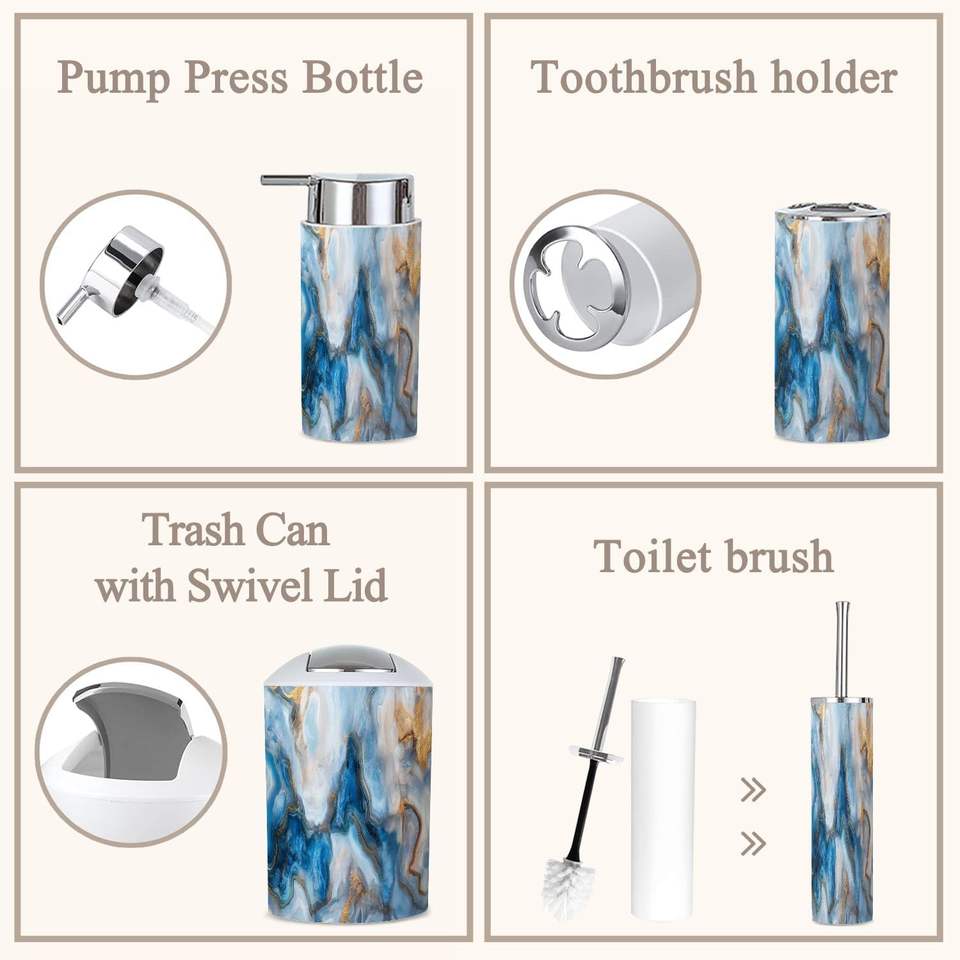 Pump Press Bottle

Toothbrush holder

Trash Can
with Swivel Lid

Toilet brush

»
»